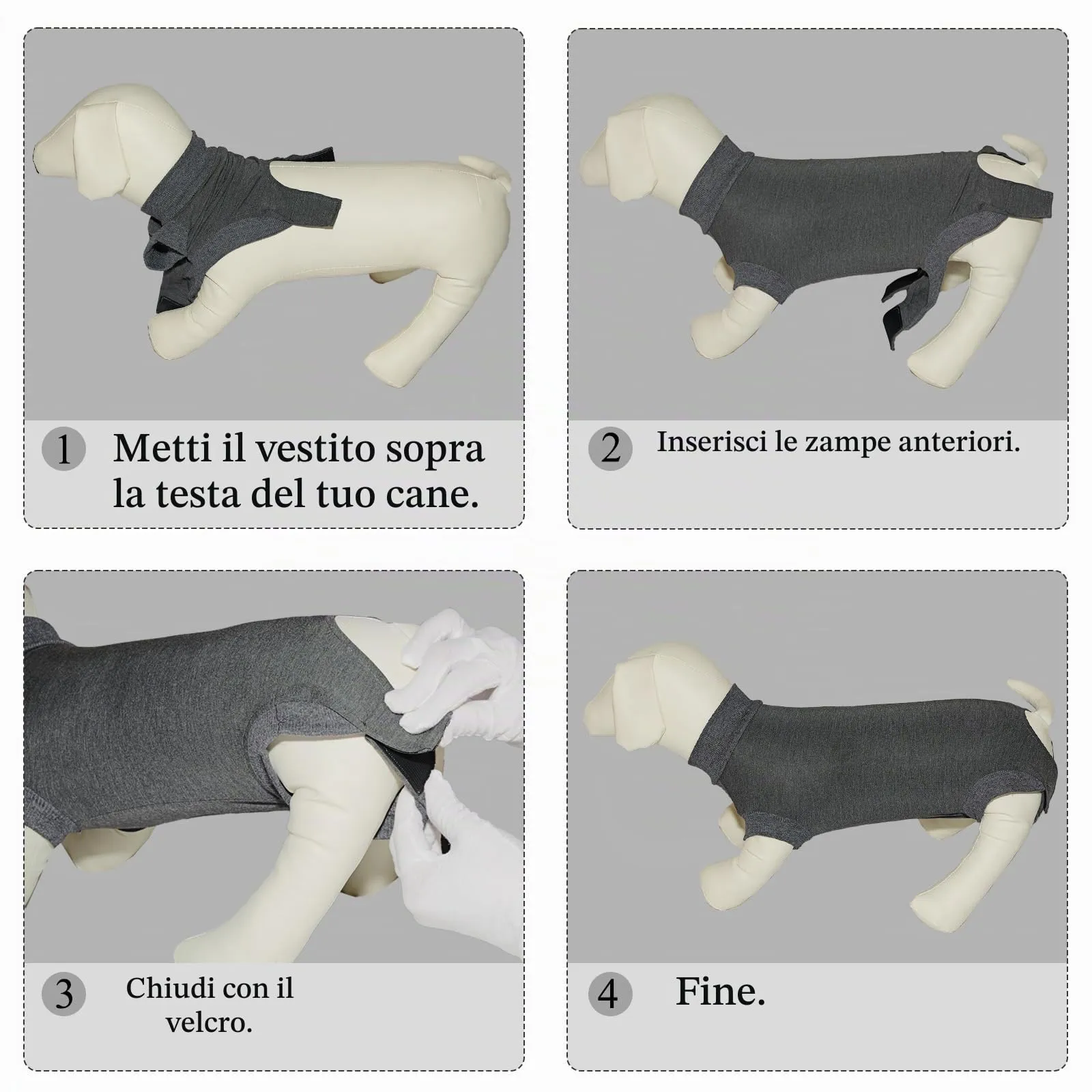 1 Metti il vestito sopra la testa del tuo cane.

2 Inserisci le zampe anteriori.

3 Chiudi con il velcro.

4 Fine.