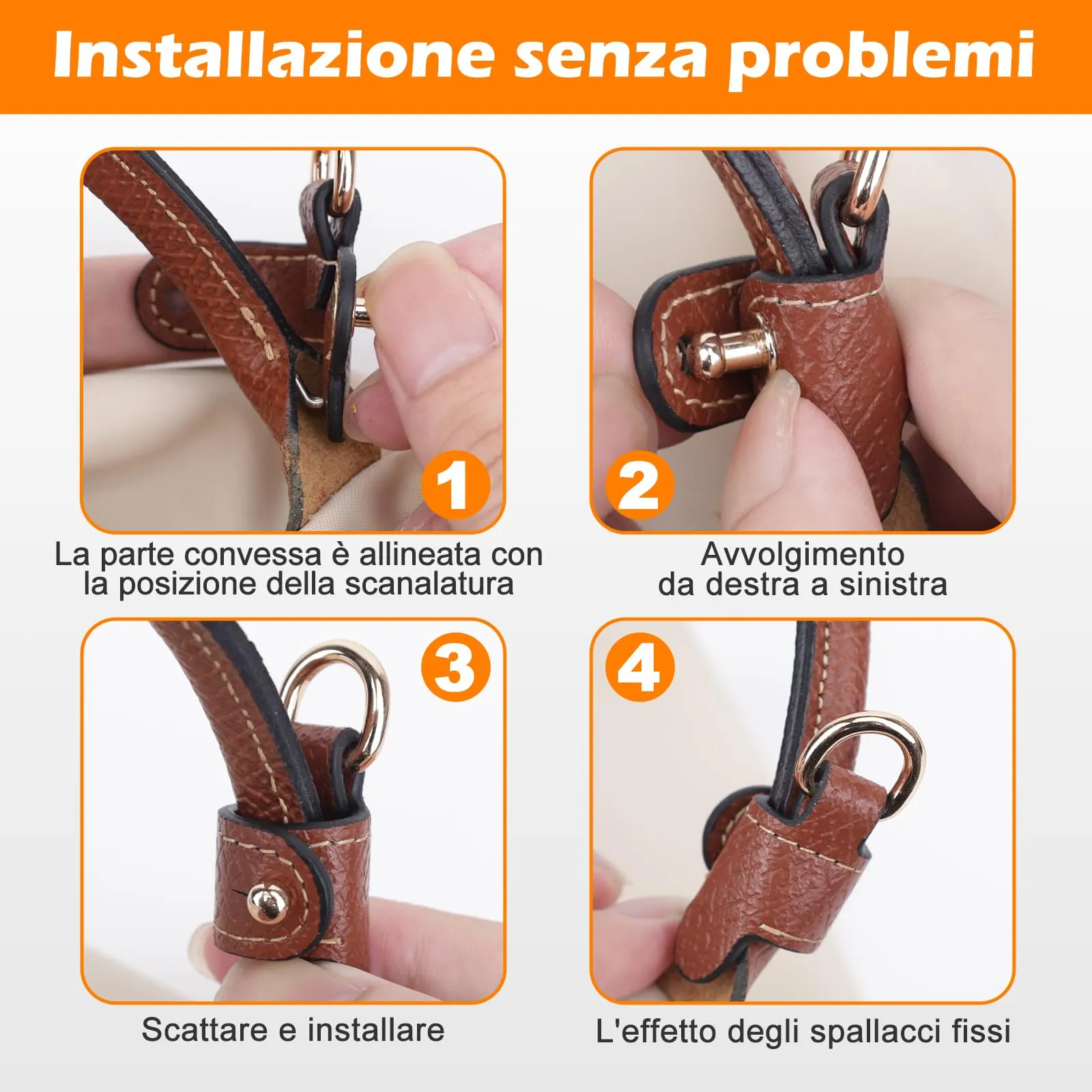 Installazione senza problemi

1

La parte convessa è allineata con la posizione della scanalatura

2

Avvolgimento
da destra a sinistra

3

Scattare e installare

4

L'effetto degli spallacci fissi