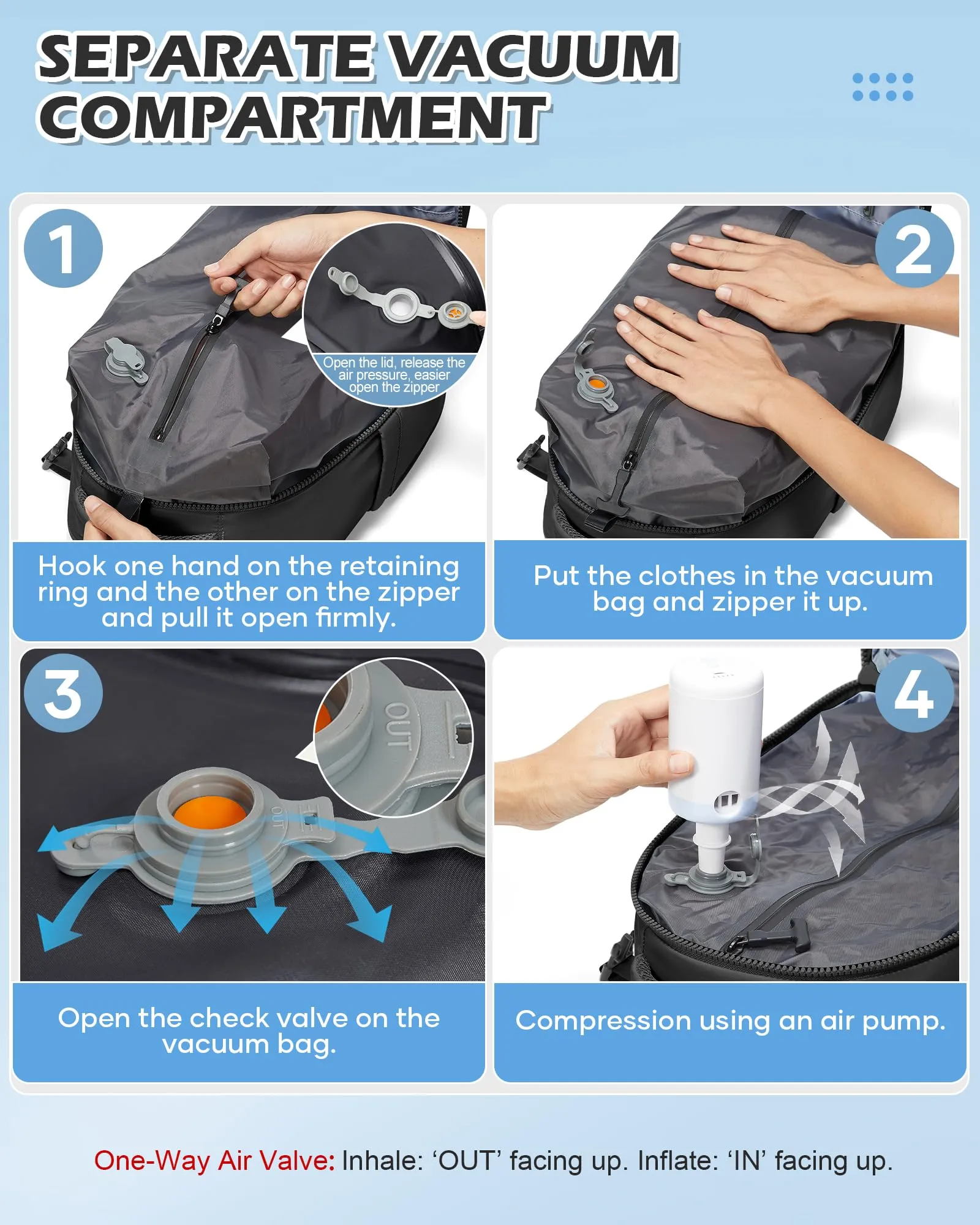 SEPARATE VACUUM COMPARTMENT

1

Open the lid, release the air pressure, easier open the zipper

Hook one hand on the retaining ring and the other on the zipper and pull it open firmly.

2

Put the clothes in the vacuum bag and zipper it up.

3

OUT

OUT

Open the check valve on the vacuum bag.

4

Compression using an air pump.

One-Way Air Valve: Inhale: 'OUT' facing up. Inflate: 'IN' facing up.