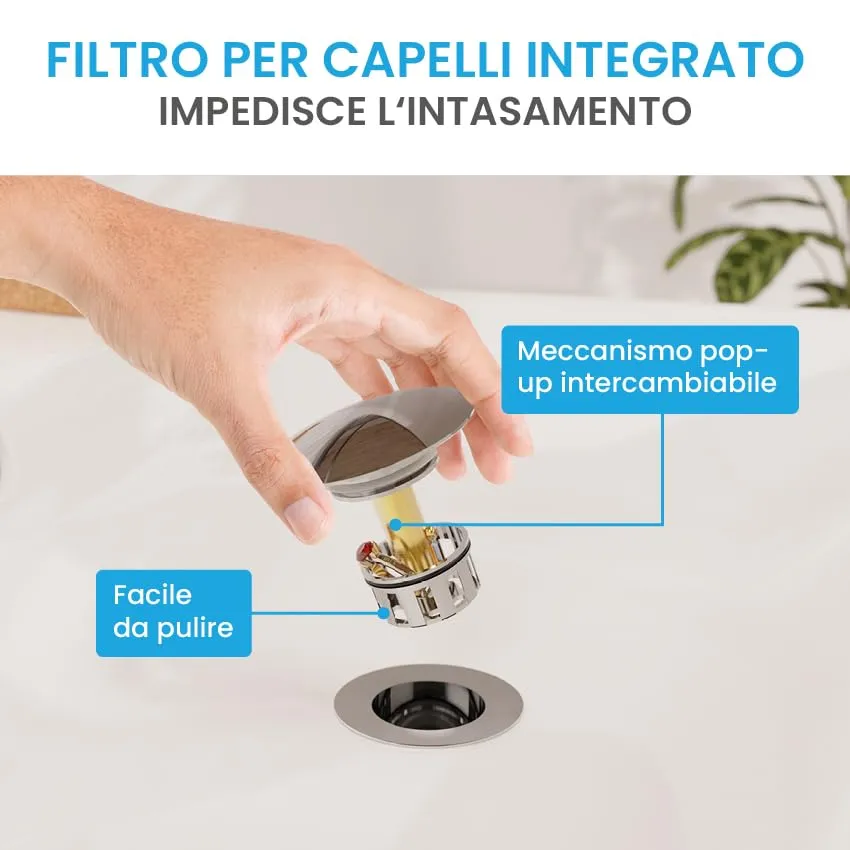 FILTRO PER CAPELLI INTEGRATO
IMPEDISCE L'INTASAMENTO

Meccanismo pop-up intercambiabile

Facile da pulire