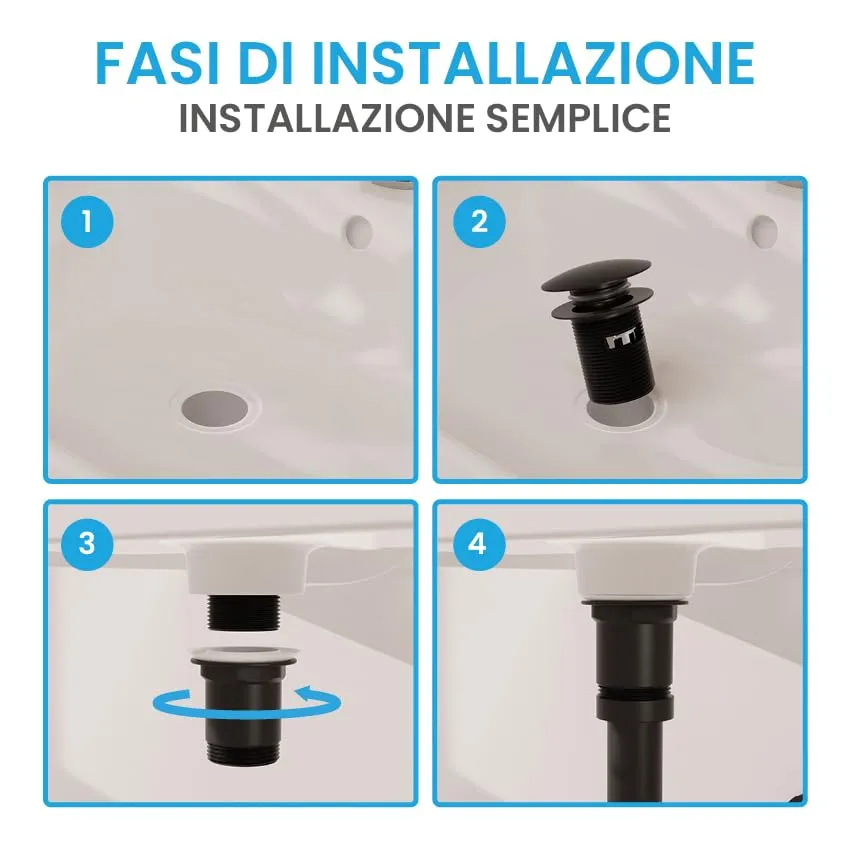 FASI DI INSTALLAZIONE
INSTALLAZIONE SEMPLICE

1

2

3

4