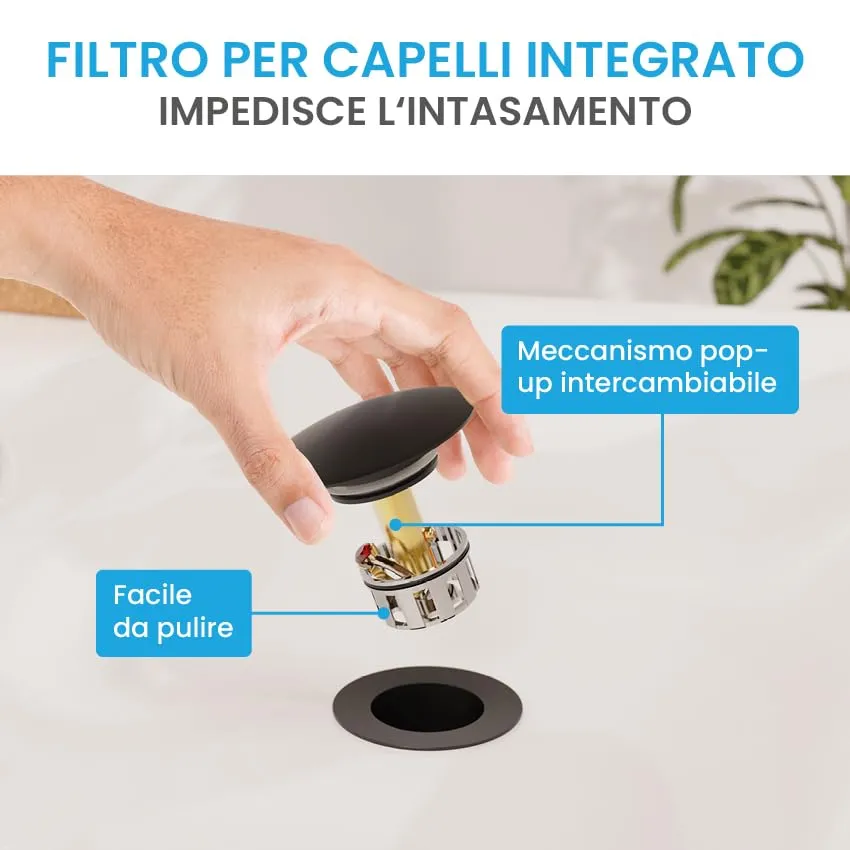 FILTRO PER CAPELLI INTEGRATO
IMPEDISCE L'INTASAMENTO

Meccanismo pop-up intercambiabile

Facile
da pulire