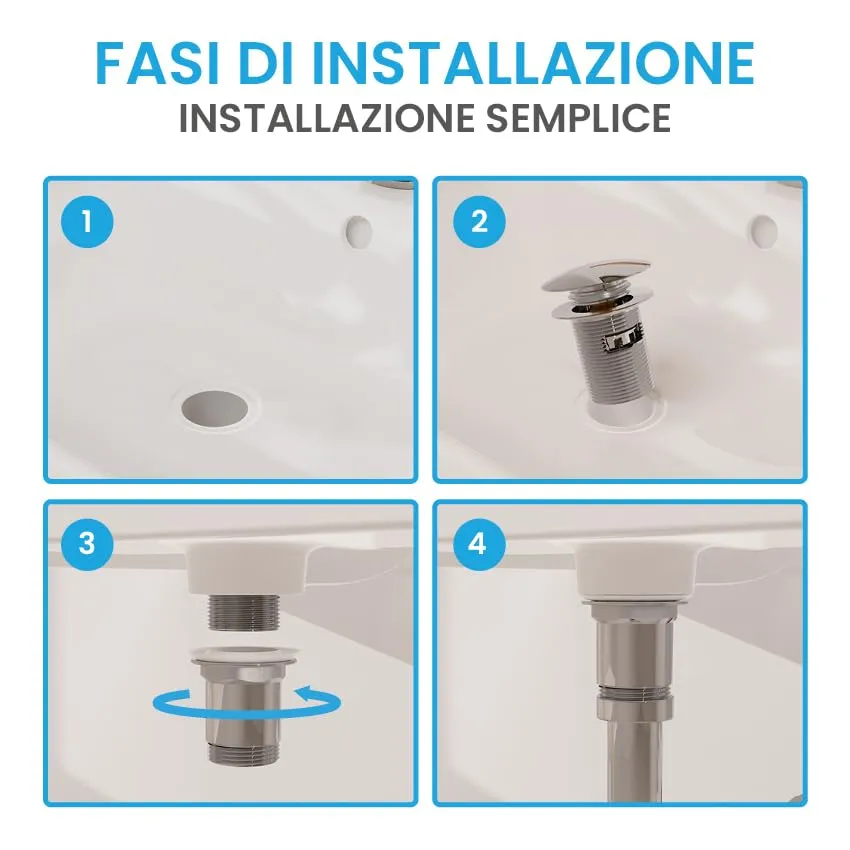 FASI DI INSTALLAZIONE
INSTALLAZIONE SEMPLICE

1

2

3

4