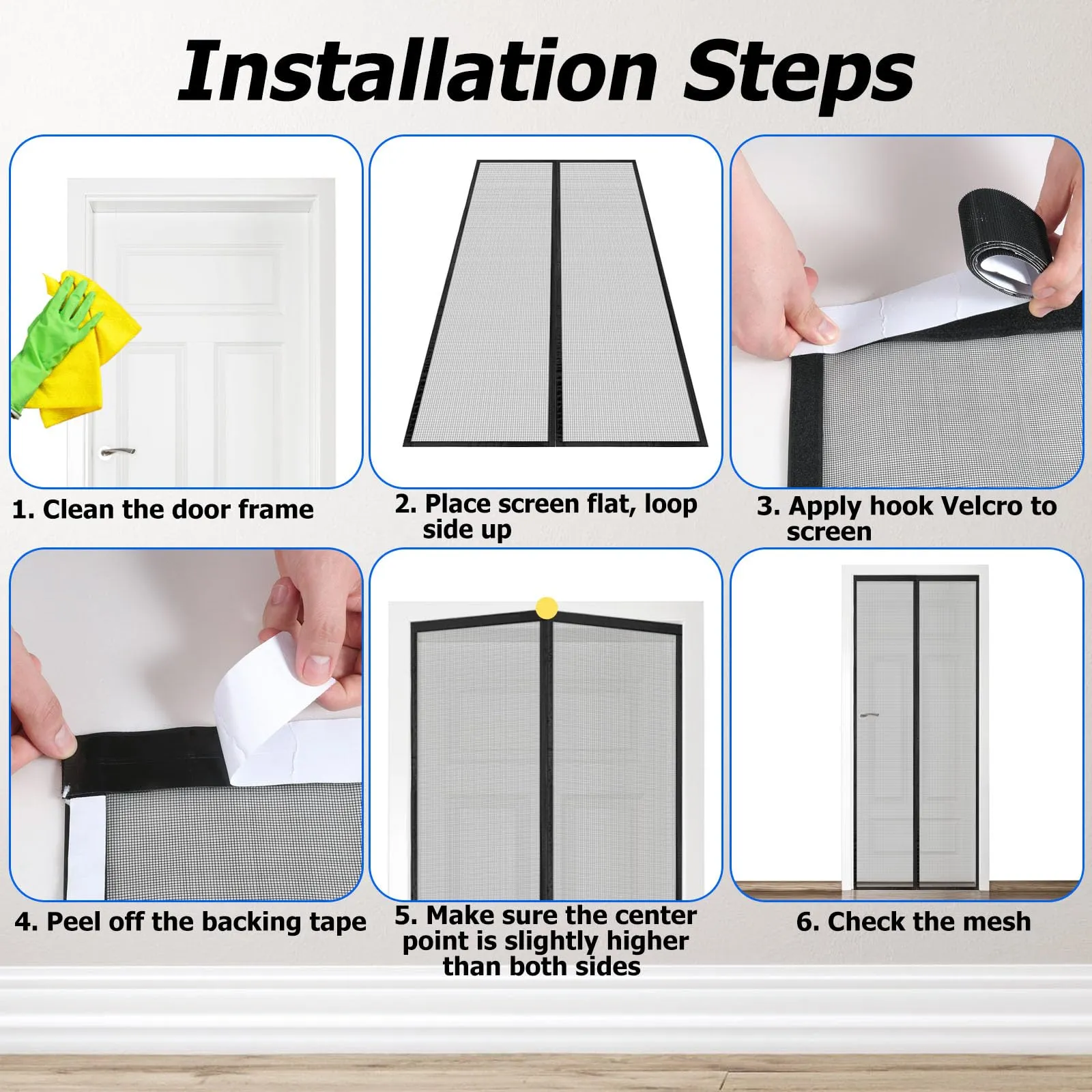 Installation Steps

1. Clean the door frame

2. Place screen flat, loop side up

3. Apply hook Velcro to screen

4. Peel off the backing tape

5. Make sure the center point is slightly higher than both sides

6. Check the mesh