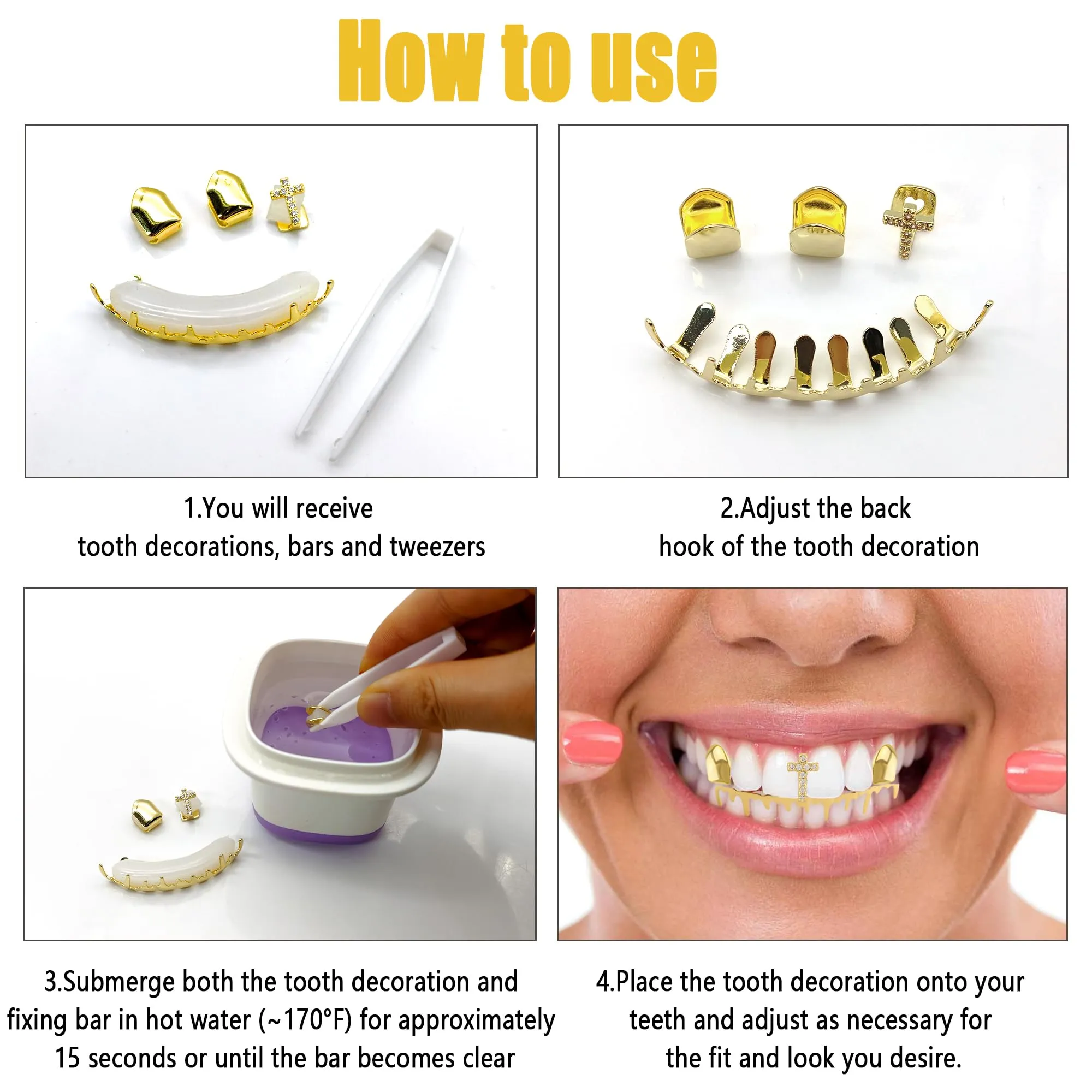 How to use

1.You will receive tooth decorations, bars and tweezers

2.Adjust the back hook of the tooth decoration

3.Submerge both the tooth decoration and fixing bar in hot water (~170°F) for approximately 15 seconds or until the bar becomes clear

4.Place the tooth decoration onto your teeth and adjust as necessary for the fit and look you desire.