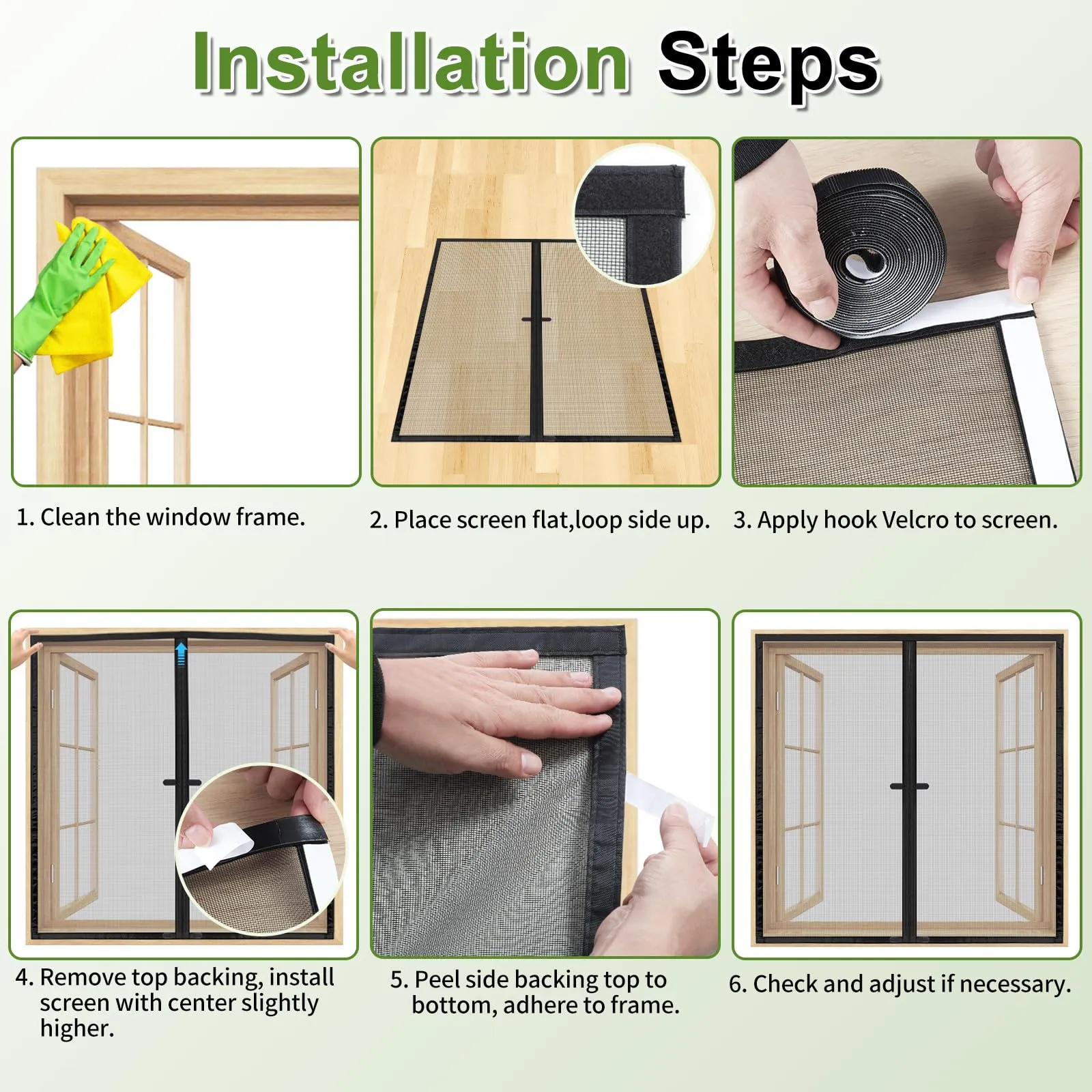 Installation Steps

1. Clean the window frame.

2. Place screen flat,loop side up.

3. Apply hook Velcro to screen.

4. Remove top backing, install screen with center slightly higher.

5. Peel side backing top to bottom, adhere to frame.

6. Check and adjust if necessary.