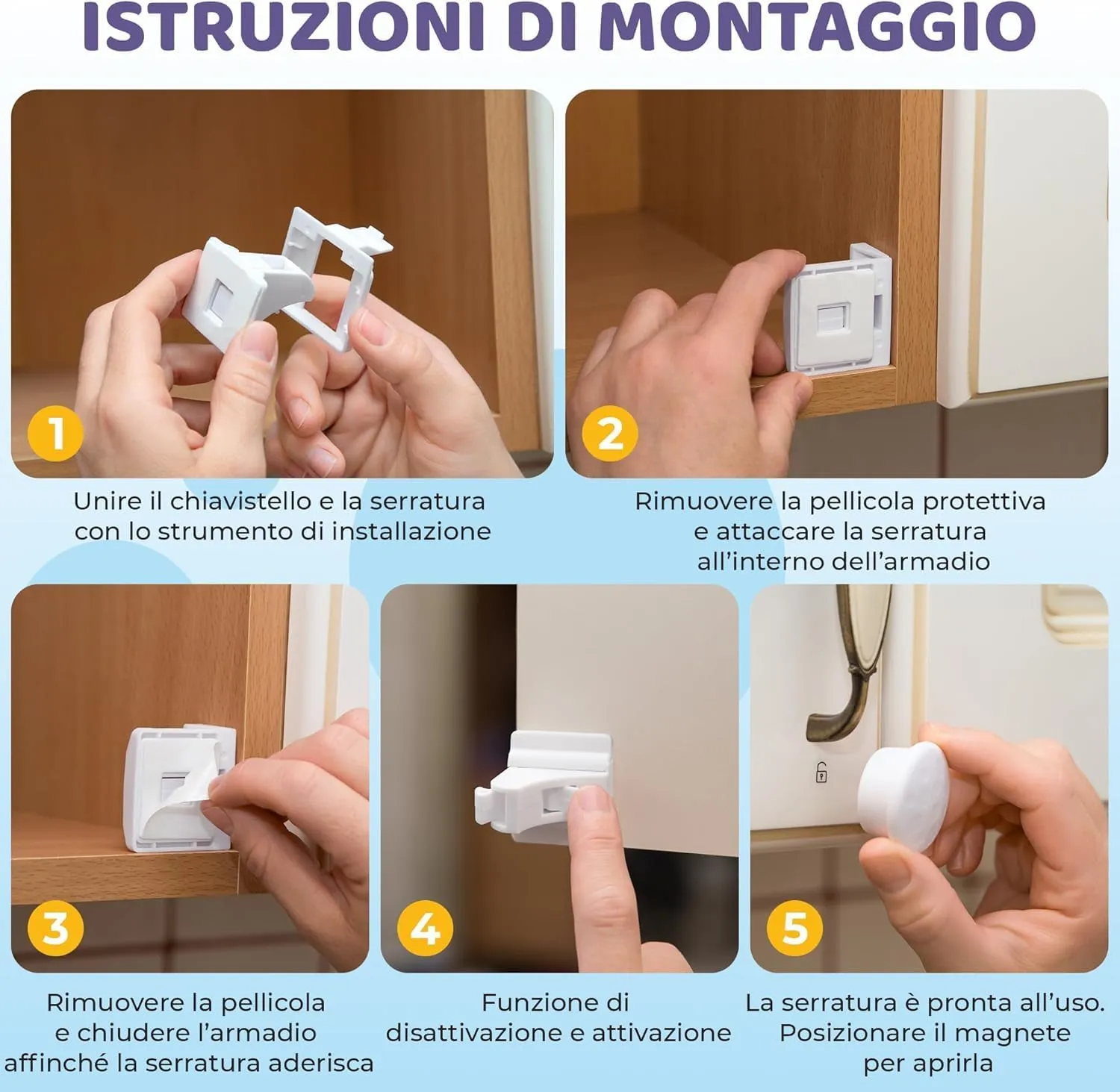 ISTRUZIONI DI MONTAGGIO

1

Unire il chiavistello e la serratura con lo strumento di installazione

2

Rimuovere la pellicola protettiva e attaccare la serratura all'interno dell'armadio

3

Rimuovere la pellicola e chiudere l'armadio affinché la serratura aderisca

4

Funzione di disattivazione e attivazione

5

La serratura è pronta all'uso. Posizionare il magnete per aprirla