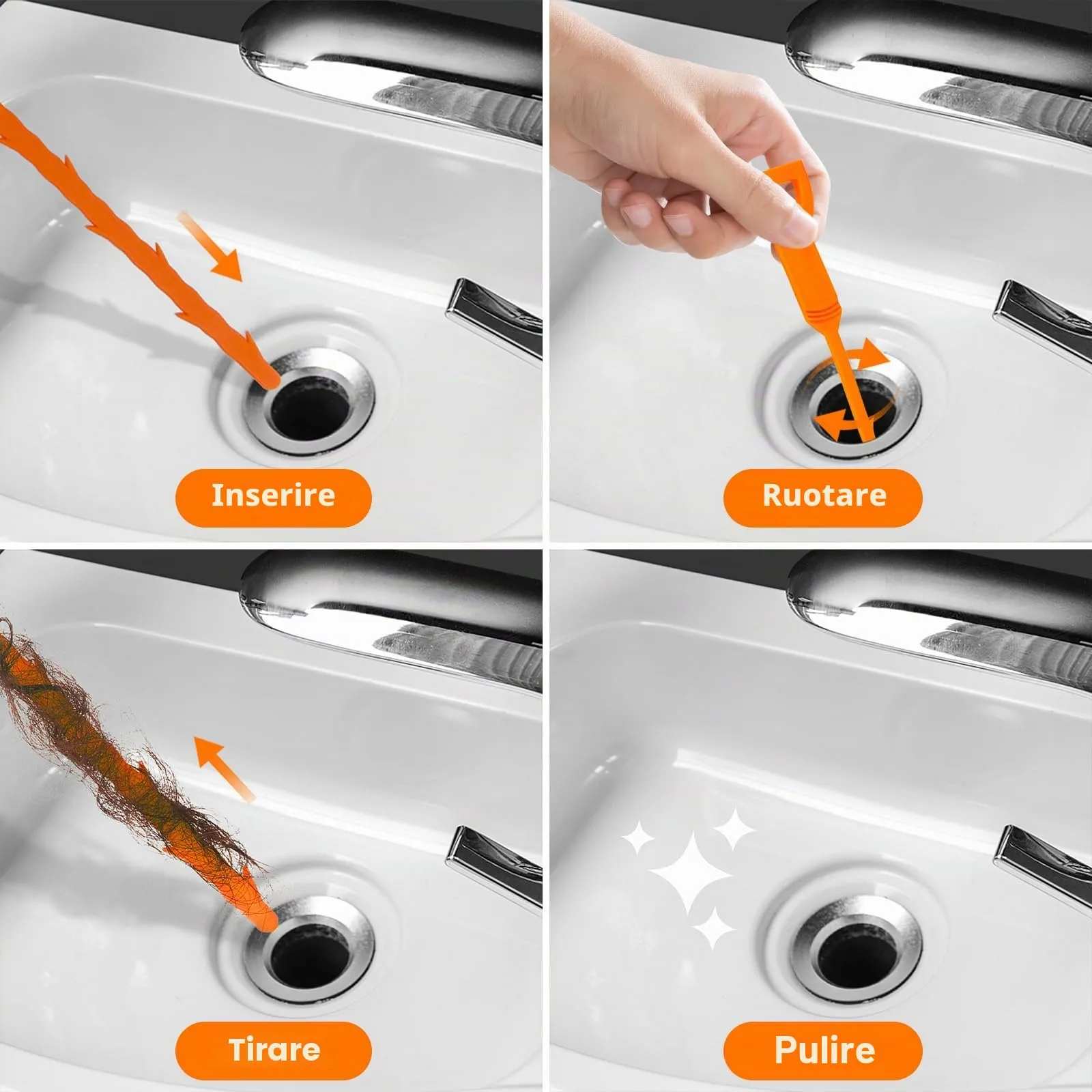 Inserire

Ruotare

Tirare

Pulire