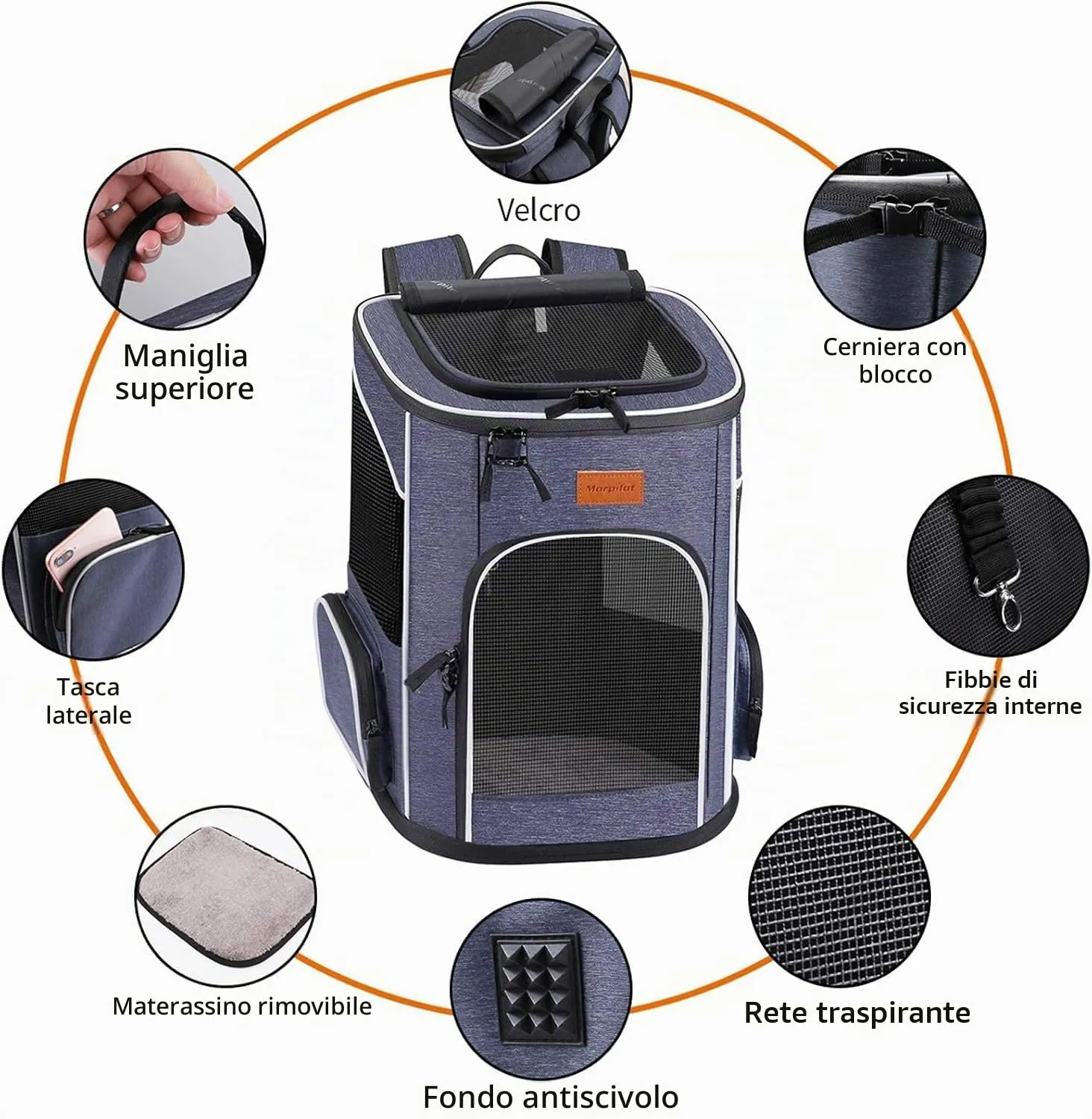 Velcro

Maniglia superiore

Cerniera con blocco

Morpilot

Tasca laterale

Fibbie di sicurezza interne

Materassino rimovibile

Rete traspirante

Fondo antiscivolo