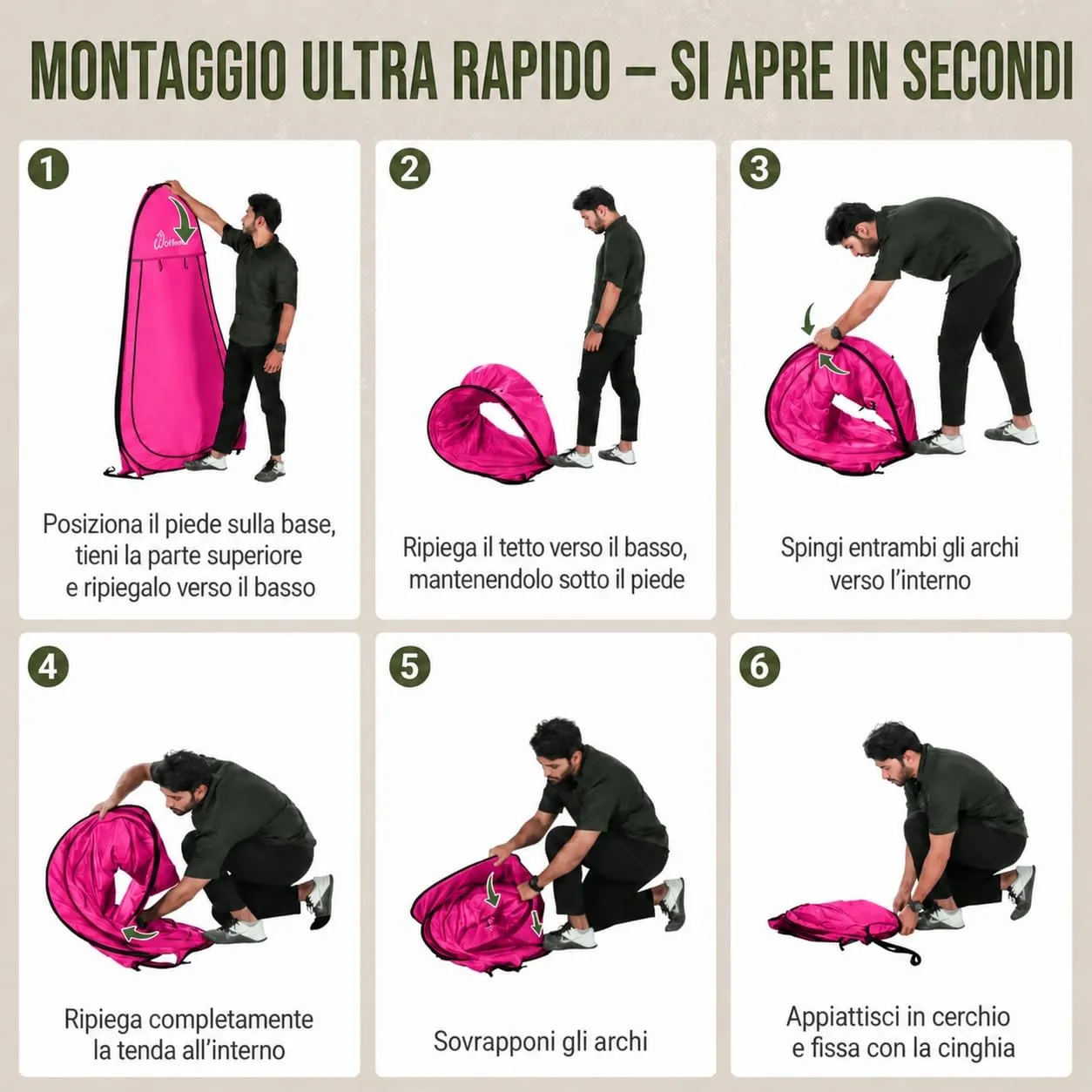 MONTAGGIO ULTRA RAPIDO – SI APRE IN SECONDI

1

Posiziona il piede sulla base, tieni la parte superiore e ripiegalo verso il basso

2

Ripiega il tetto verso il basso, mantenendolo sotto il piede

3

Spingi entrambi gli archi verso l'interno

4

Ripiega completamente la tenda all'interno

5

Sovrapponi gli archi

6

Appiattisci in cerchio e fissa con la cinghia