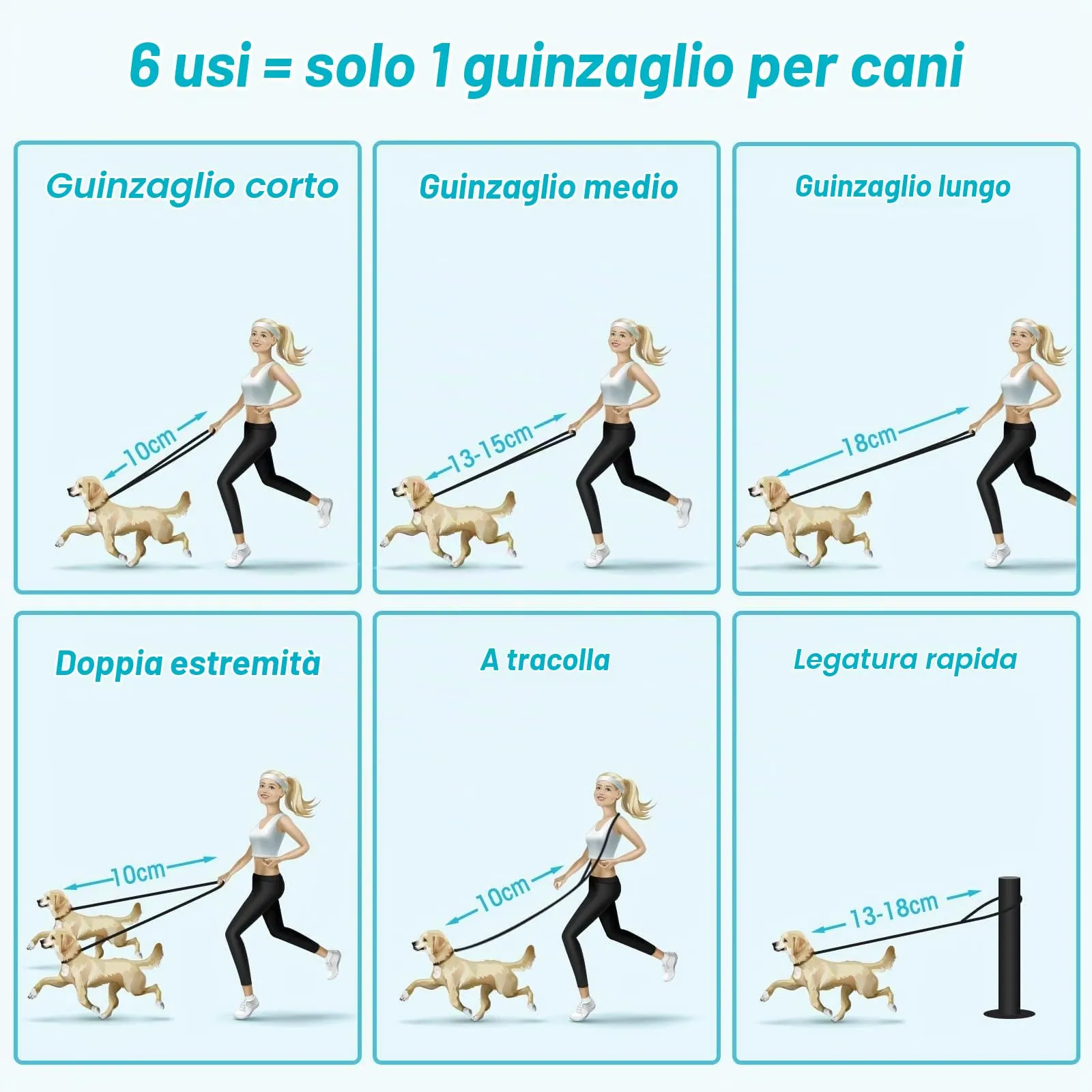 6 usi = solo 1 guinzaglio per cani

Guinzaglio corto

10cm

Guinzaglio medio

13-15cm

Guinzaglio lungo

18cm

Doppia estremità

10cm

A tracolla

10cm

Legatura rapida

13-18cm