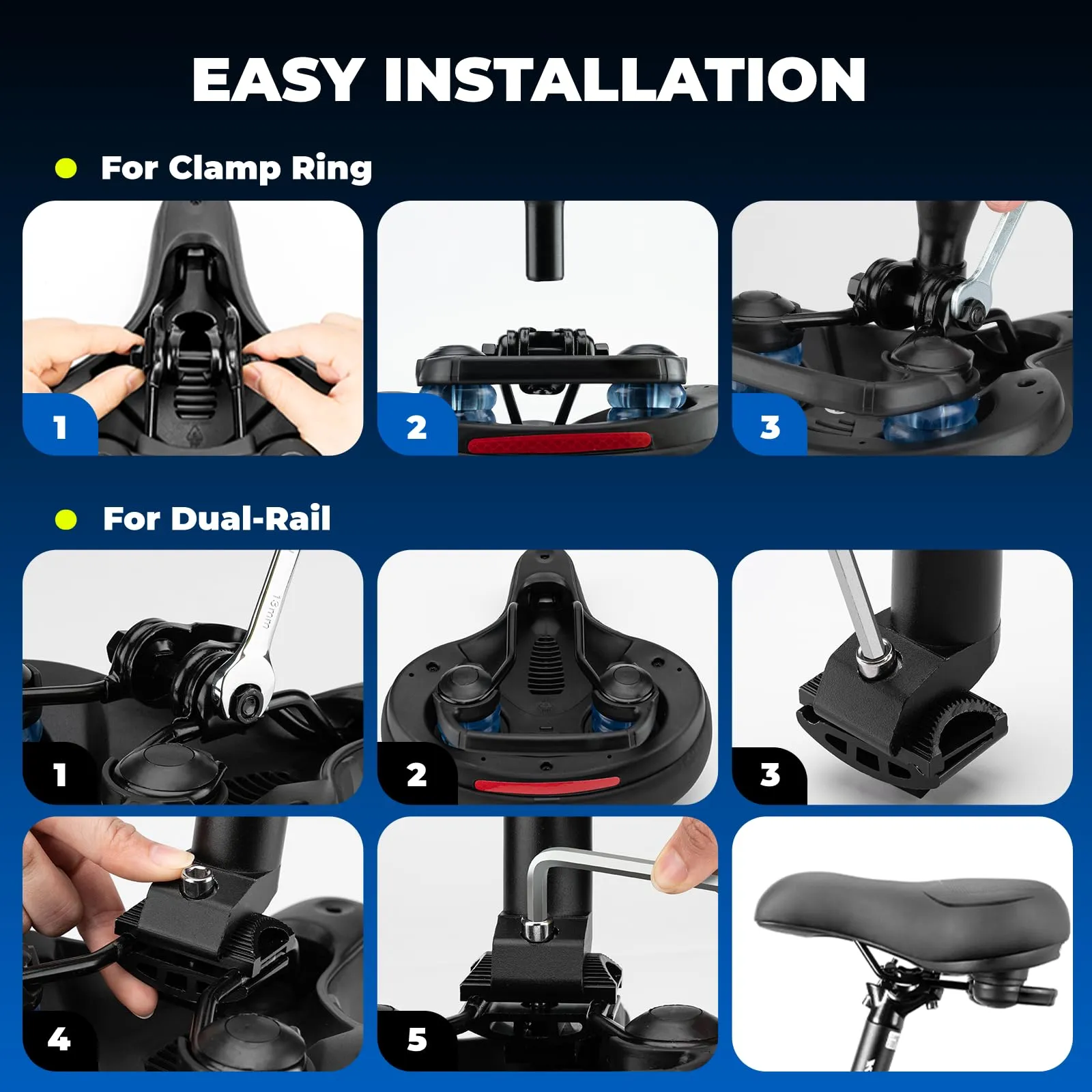 EASY INSTALLATION

• For Clamp Ring

1

2

3

• For Dual-Rail

1

2

3

4

5