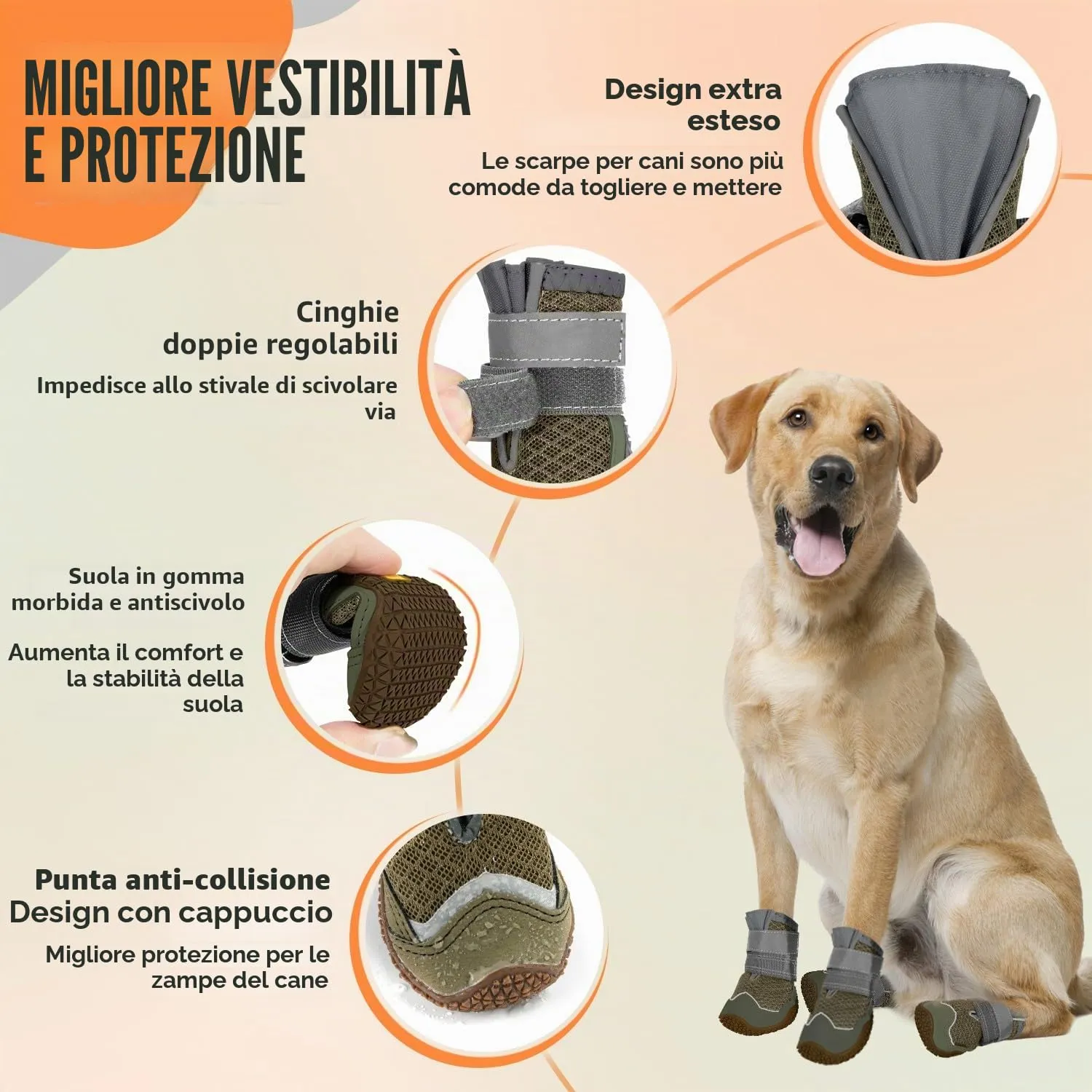 MIGLIORE VESTIBILITÀ
E PROTEZIONE

Design extra
esteso

Le scarpe per cani sono più comode da togliere e mettere

Cinghie
doppie regolabili

Impedisce allo stivale di scivolare via

Suola in gomma
morbida e antiscivolo

Aumenta il comfort e la stabilità della suola

Punta anti-collisione
Design con cappuccio

Migliore protezione per le zampe del cane