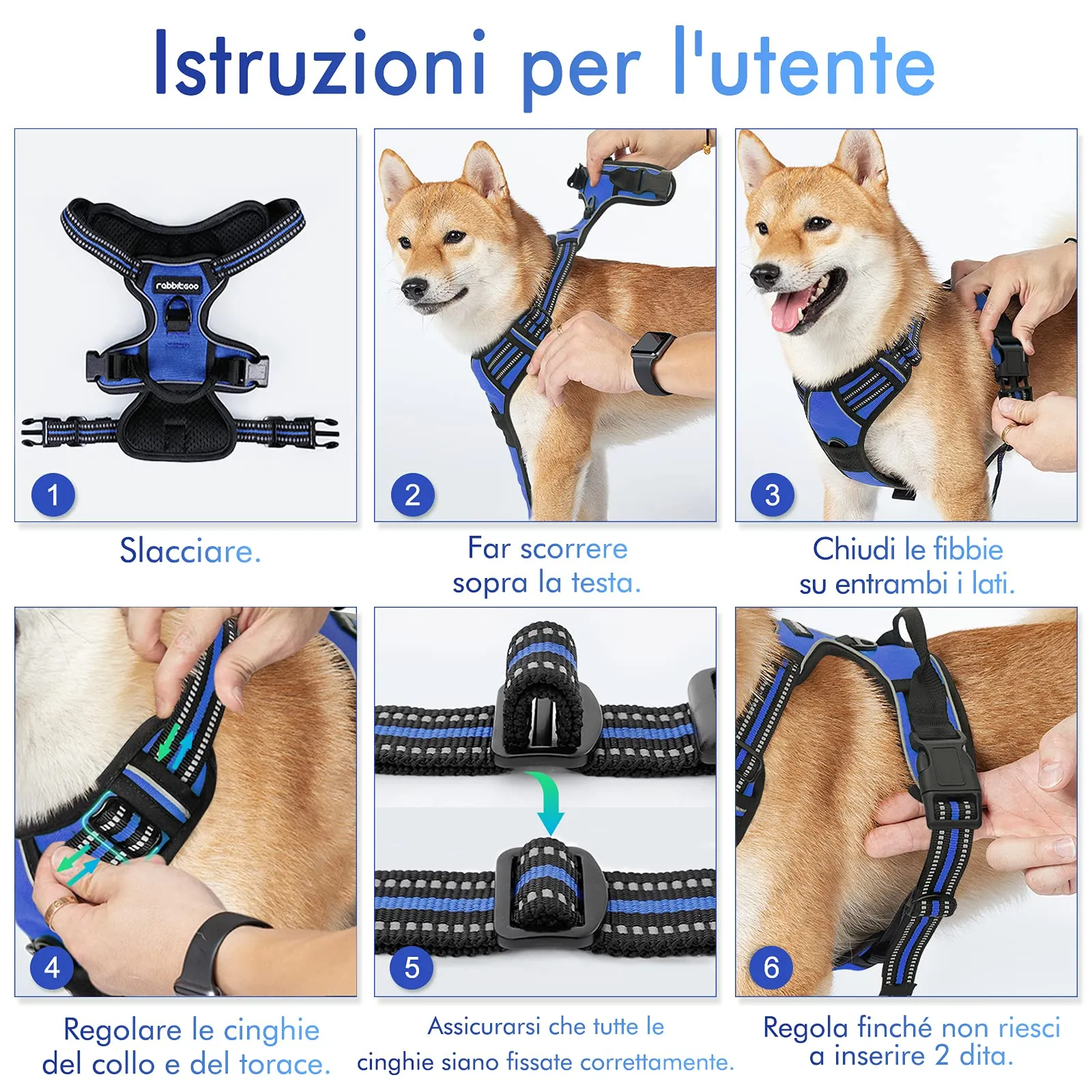 Istruzioni per l'utente

rabbitgoo

1

Slacciare.

2

Far scorrere sopra la testa.

3

Chiudi le fibbie su entrambi i lati.

4

Regolare le cinghie del collo e del torace.

5

Assicurarsi che tutte le cinghie siano fissate correttamente.

6

Regola finché non riesci a inserire 2 dita.