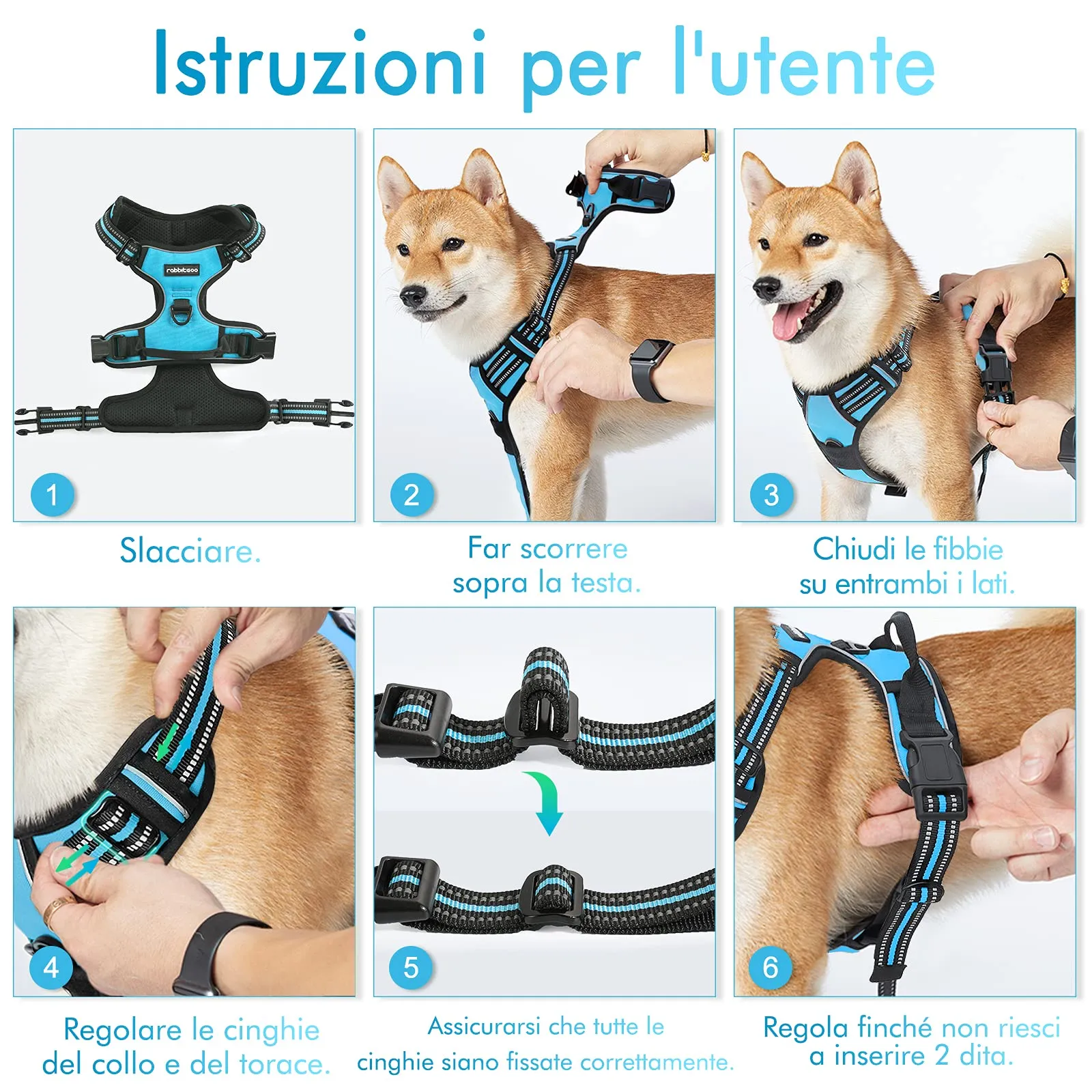 Istruzioni per l'utente

rabbitgoo

1

Slacciare.

2

Far scorrere sopra la testa.

3

Chiudi le fibbie su entrambi i lati.

4

Regolare le cinghie del collo e del torace.

5

Assicurarsi che tutte le cinghie siano fissate correttamente.

6

Regola finché non riesci a inserire 2 dita.