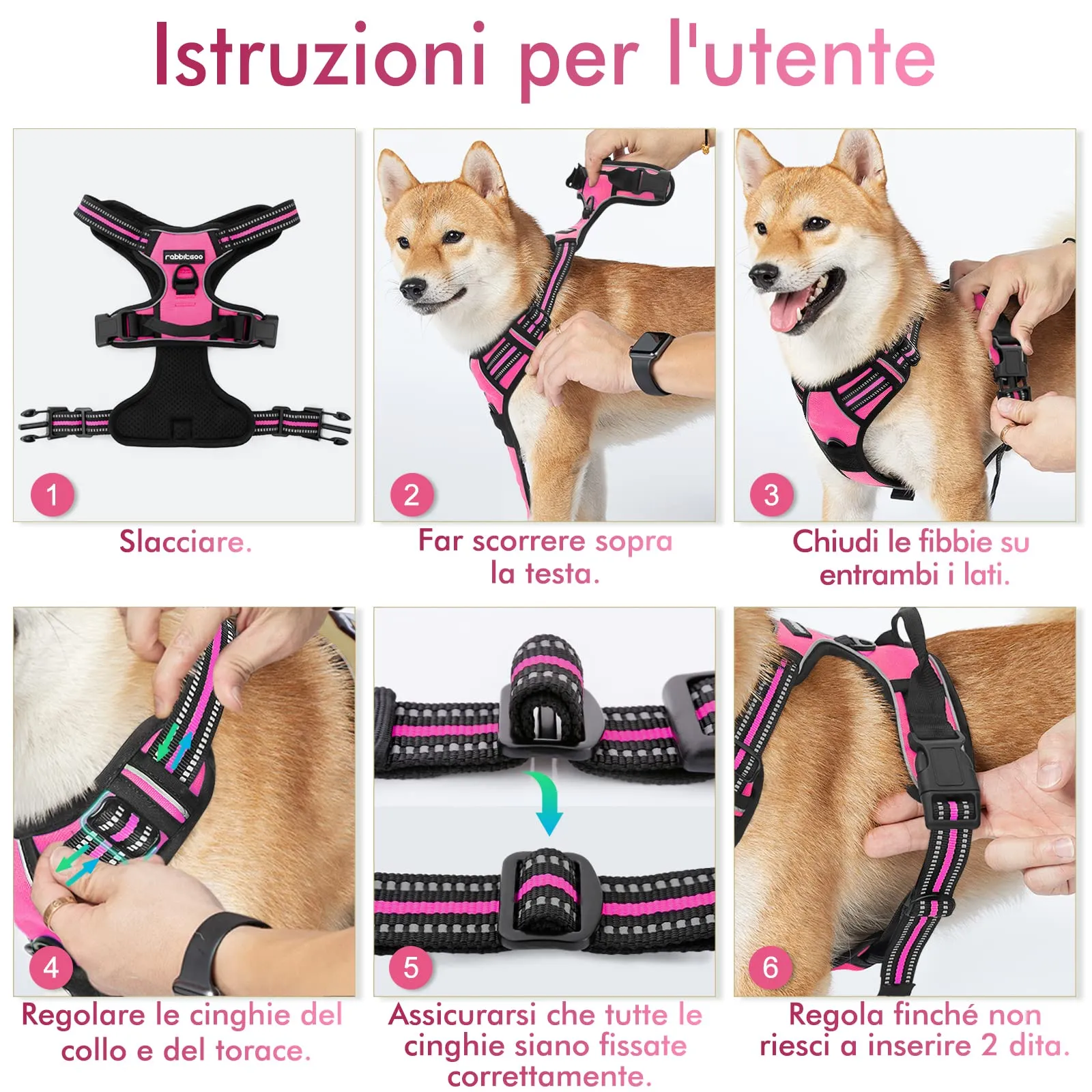 Istruzioni per l'utente

1

Slacciare.

2

Far scorrere sopra la testa.

3

Chiudi le fibbie su entrambi i lati.

4

Regolare le cinghie del collo e del torace.

5

Assicurarsi che tutte le cinghie siano fissate correttamente.

6

Regola finché non riesci a inserire 2 dita.