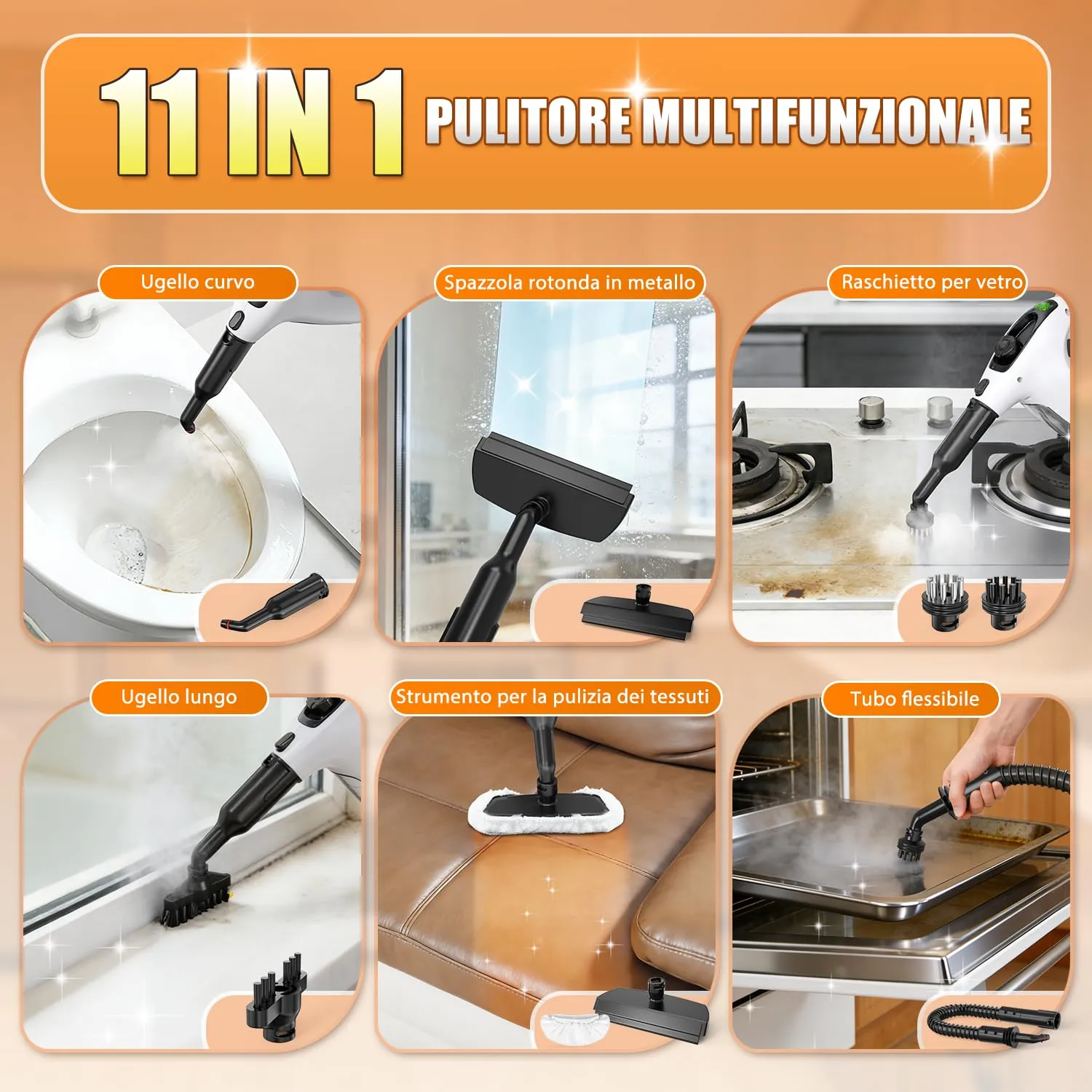 11 IN 1 PULITORE MULTIFUNZIONALE

Ugello curvo

Spazzola rotonda in metallo

Raschietto per vetro

Ugello lungo

Strumento per la pulizia dei tessuti

Tubo flessibile