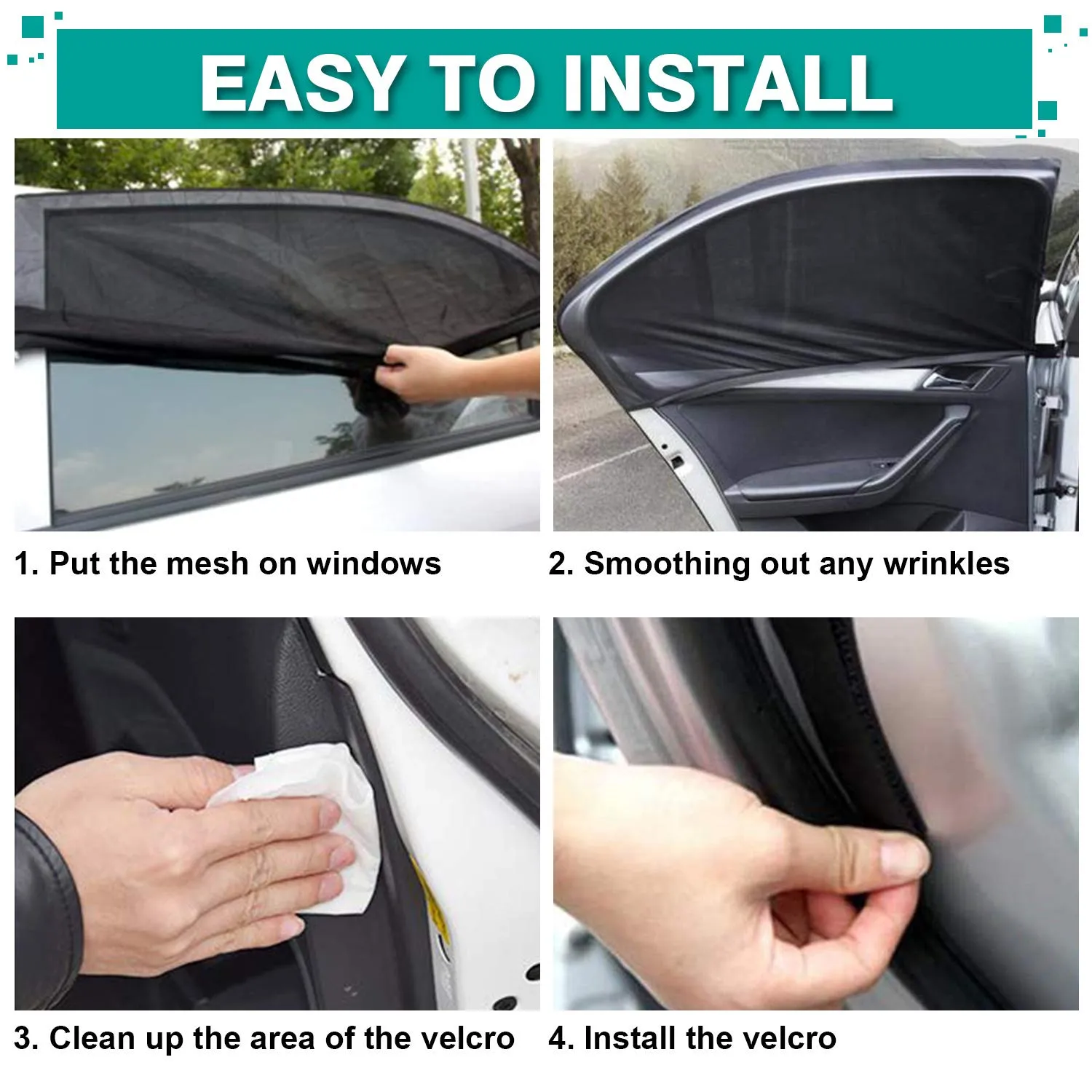 EASY TO INSTALL

1. Put the mesh on windows

2. Smoothing out any wrinkles

3. Clean up the area of the velcro

4. Install the velcro