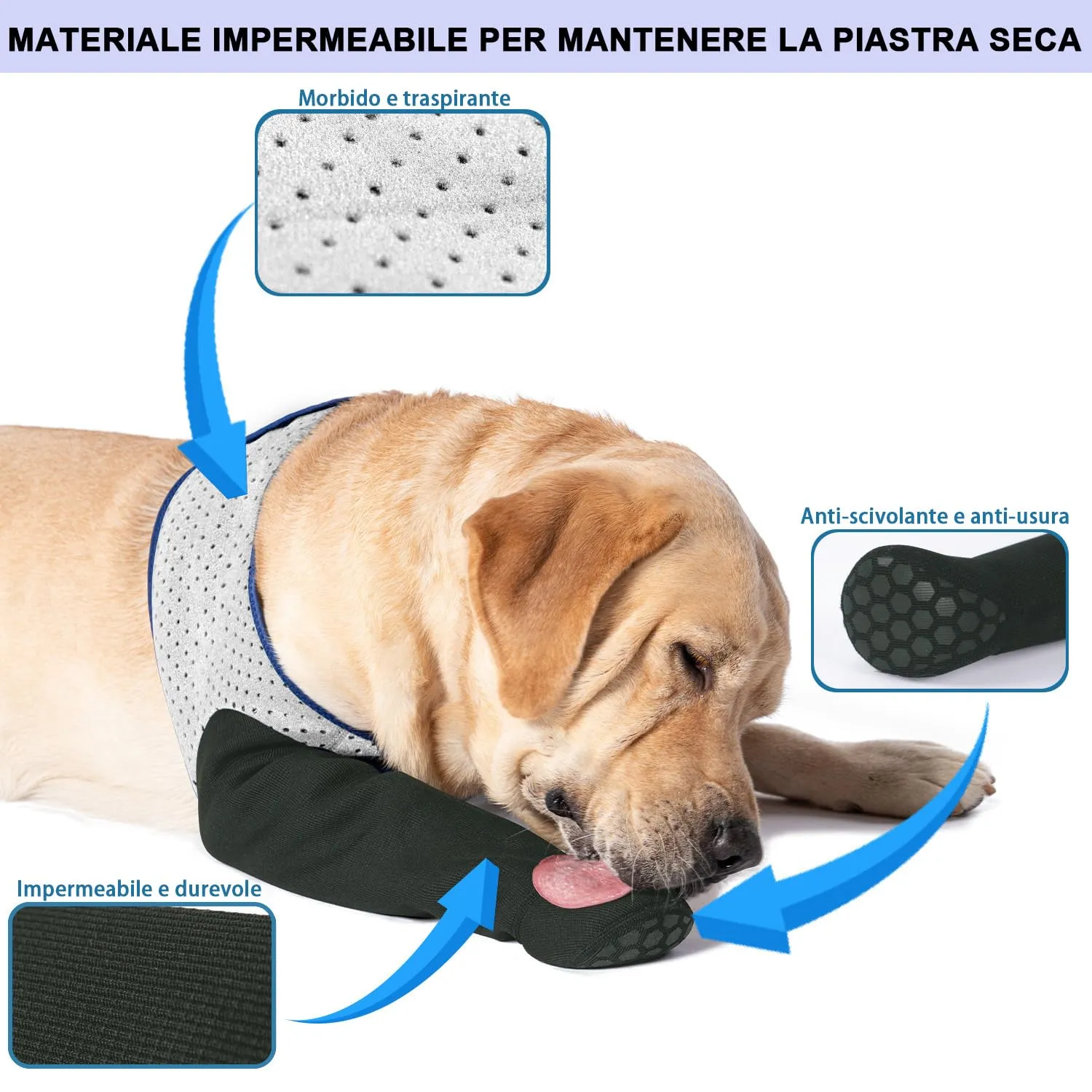 MATERIALE IMPERMEABILE PER MANTENERE LA PIASTRA SECA

Morbido e traspirante

Anti-scivolante e anti-usura

Impermeabile e durevole