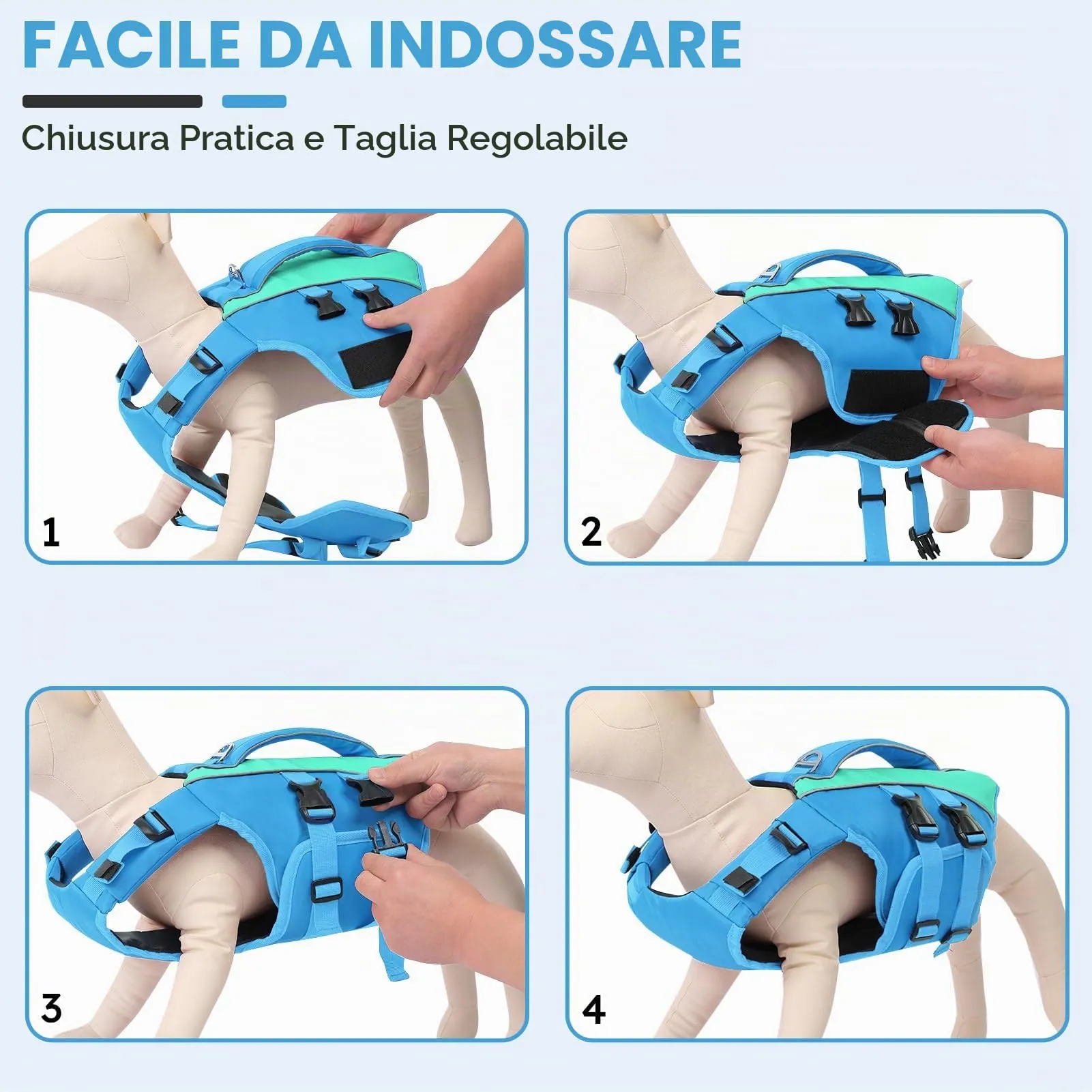 FACILE DA INDOSSARE

Chiusura Pratica e Taglia Regolabile

1

2

3

4