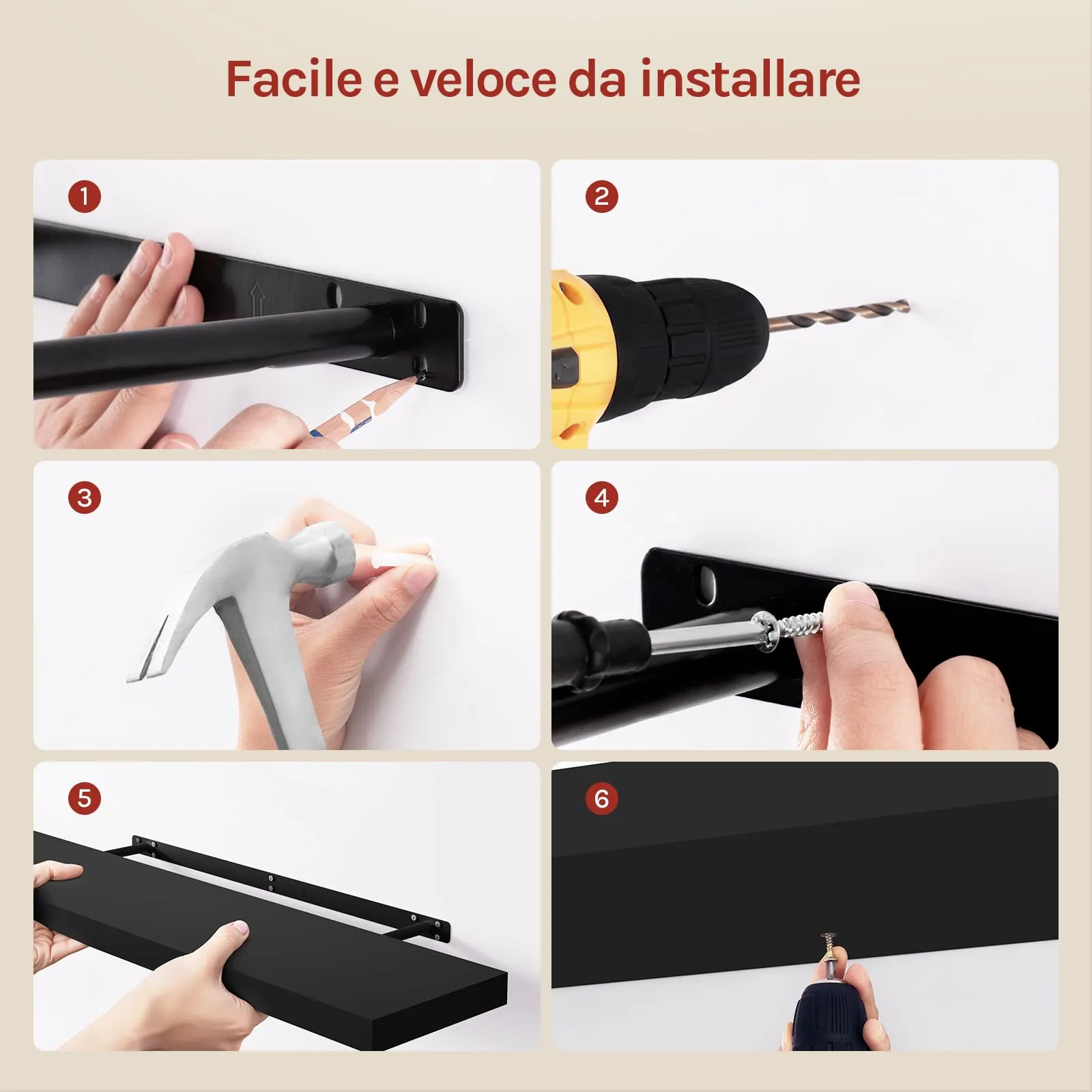 Facile e veloce da installare

1

2

3

4

5

6