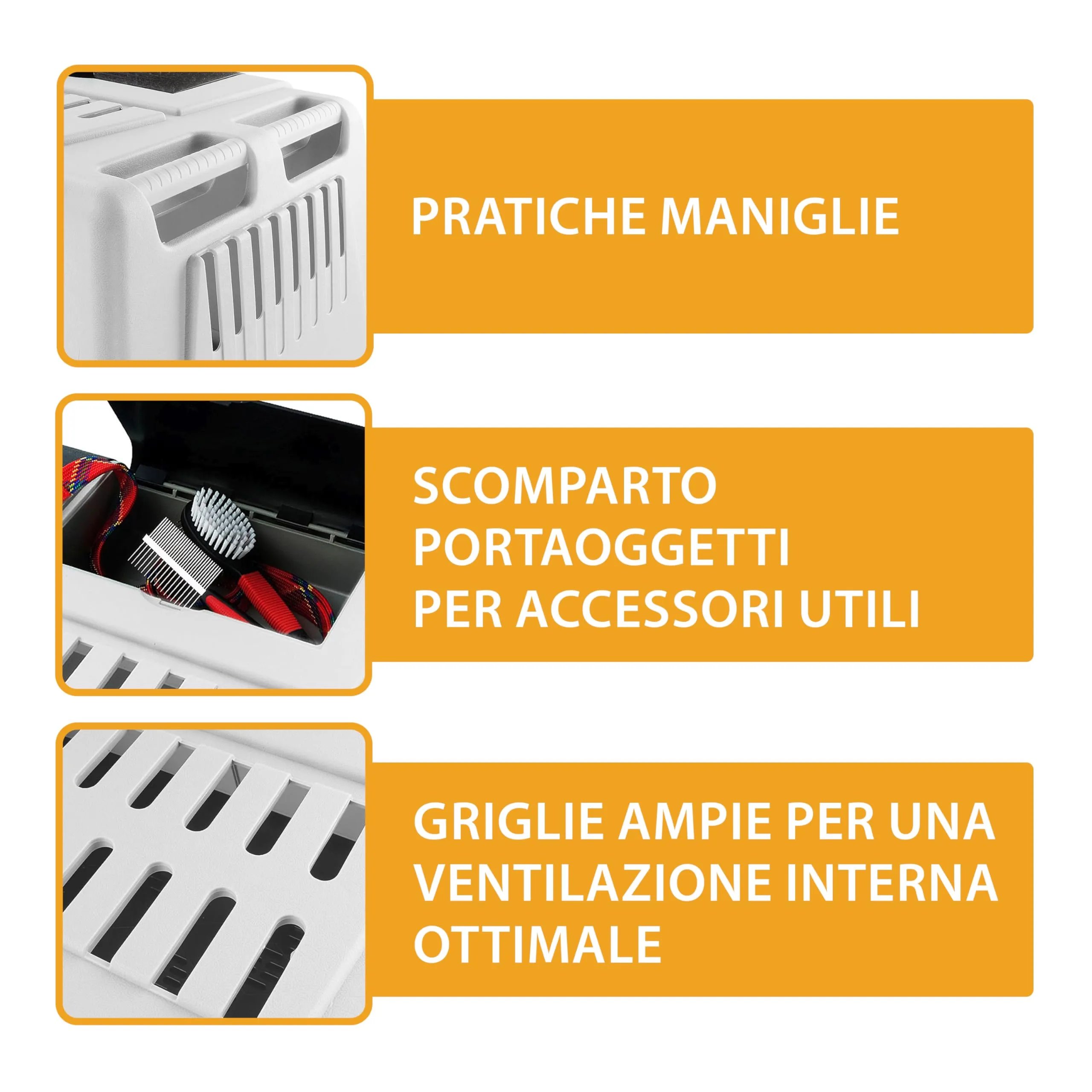 PRATICHE MANIGLIE

SCOMPARTO
PORTAOGGETTI
PER ACCESSORI UTILI

GRIGLIE AMPIE PER UNA
VENTILAZIONE INTERNA
OTTIMALE