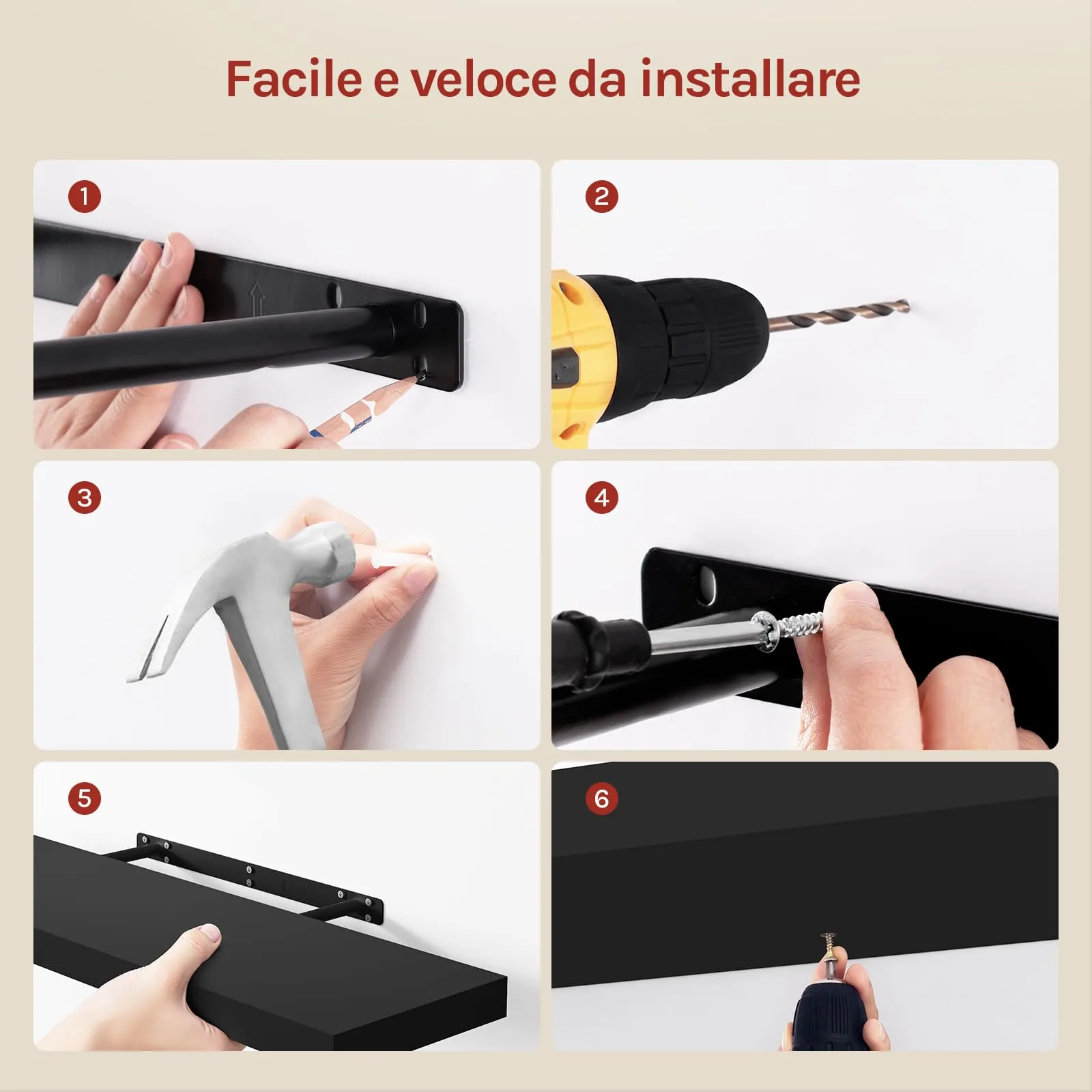 Facile e veloce da installare

1

2

3

4

5

6