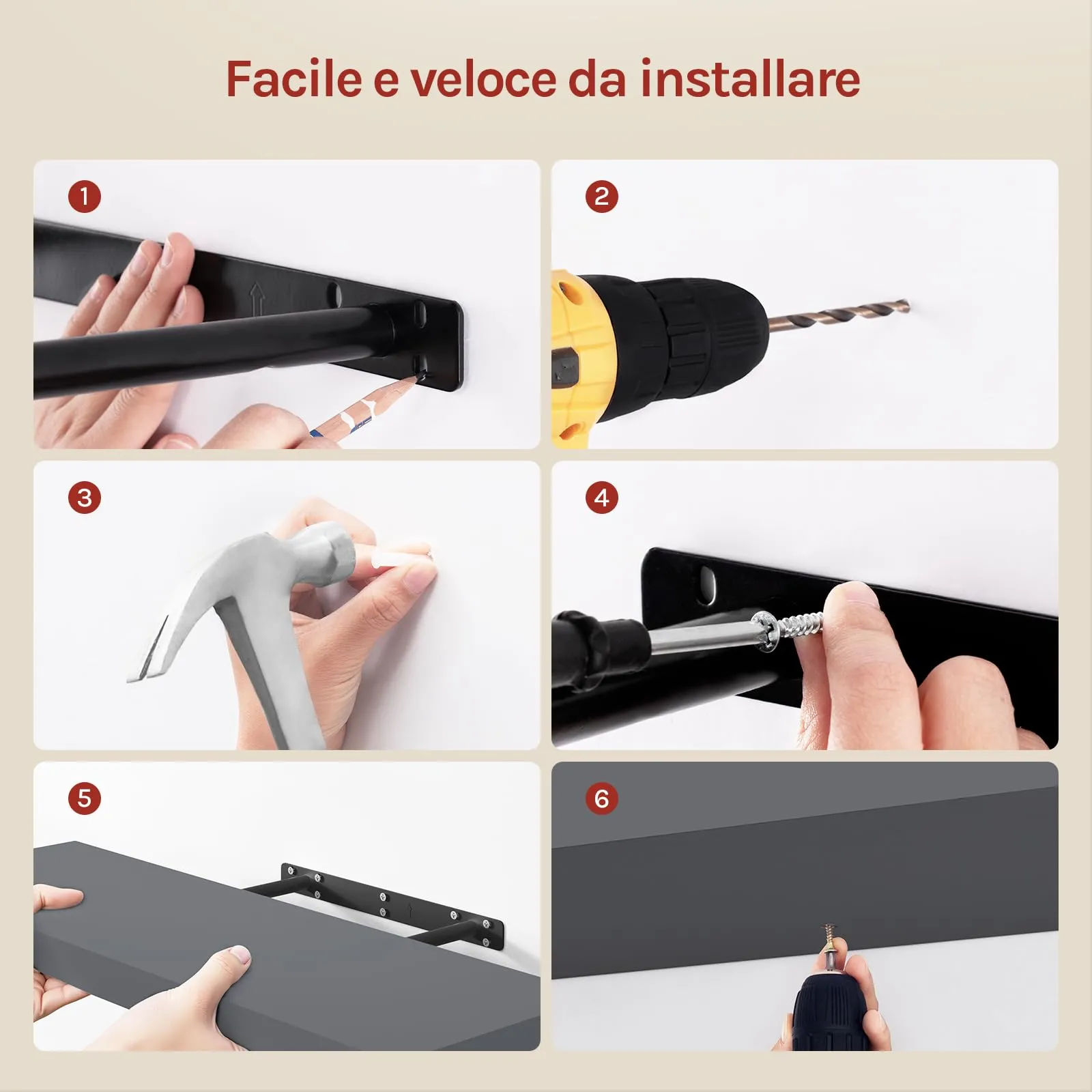 Facile e veloce da installare

1

2

3

4

5

6