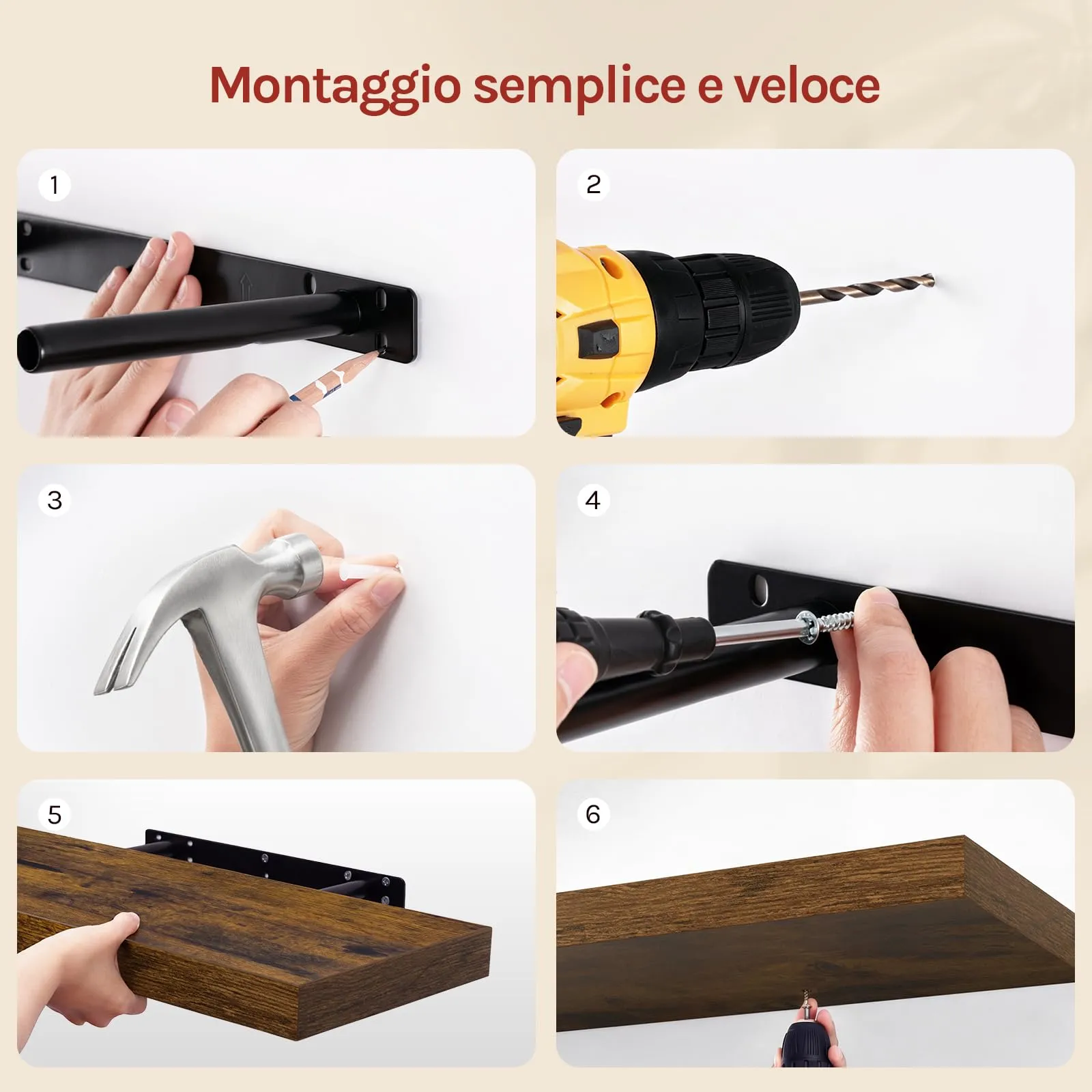 Montaggio semplice e veloce

1

2

3

4

5

6