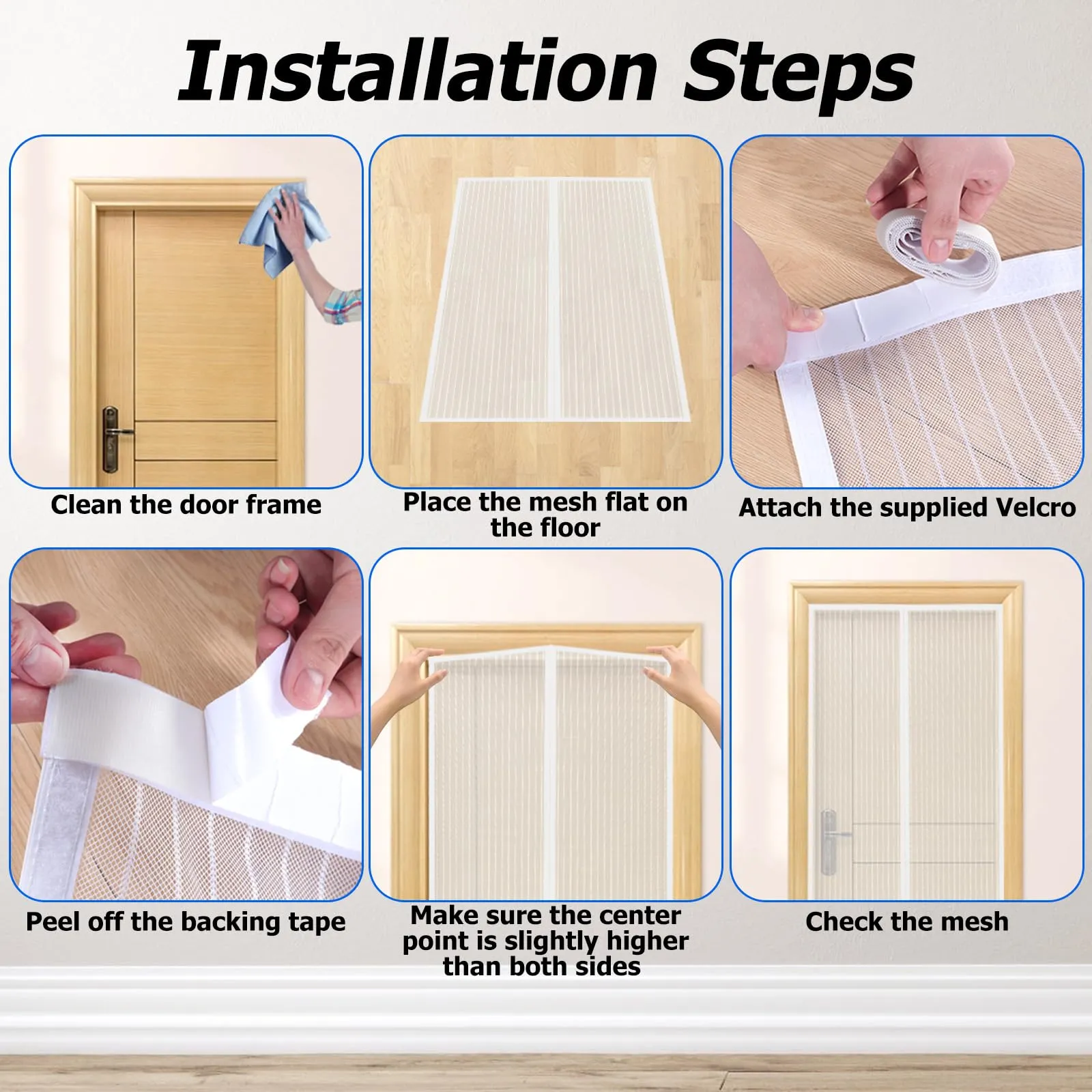 Installation Steps

Clean the door frame

Place the mesh flat on the floor

Attach the supplied Velcro

Peel off the backing tape

Make sure the center point is slightly higher than both sides

Check the mesh