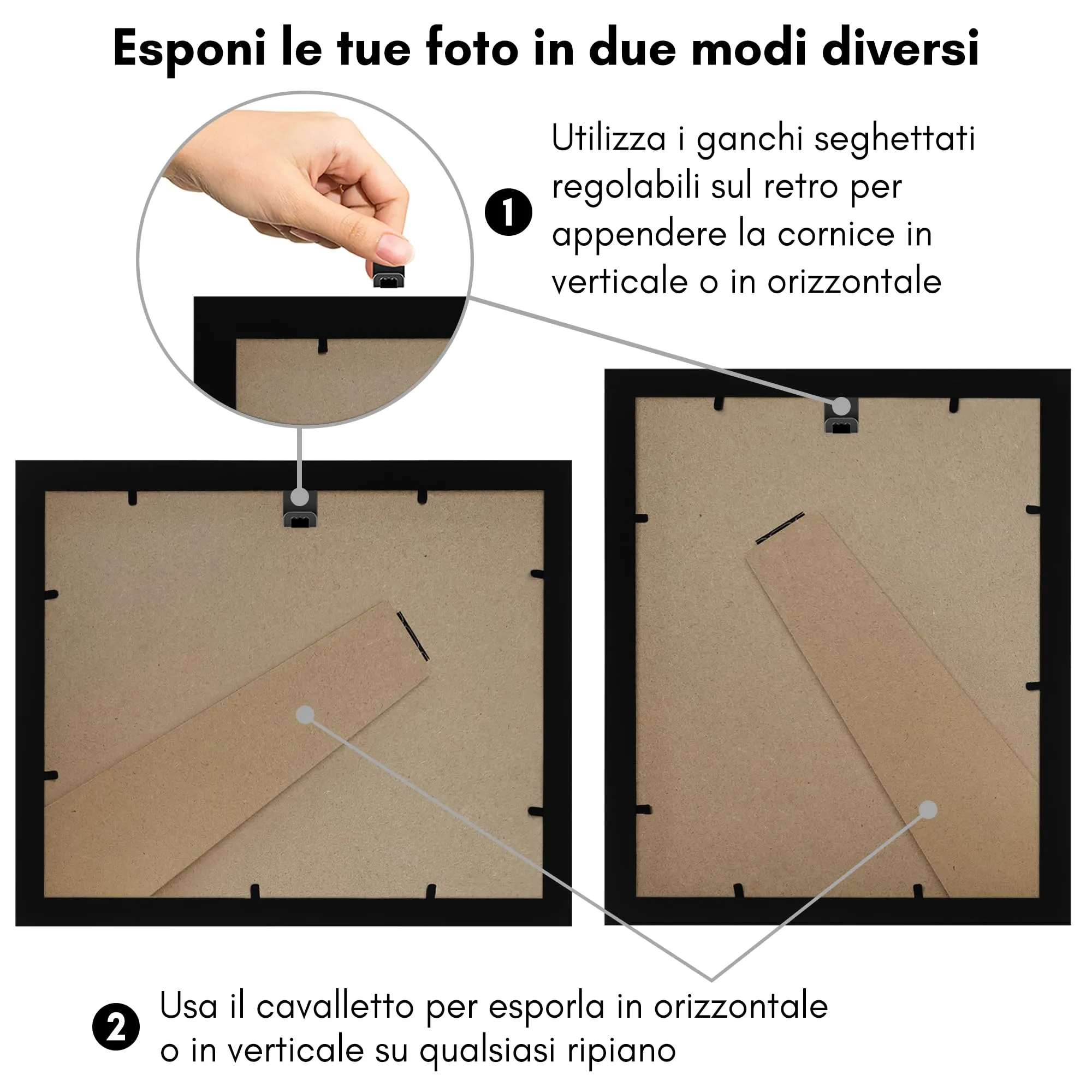 Esponi le tue foto in due modi diversi

1 Utilizza i ganchi seghettati regolabili sul retro per appendere la cornice in verticale o in orizzontale

2 Usa il cavalletto per esporla in orizzontale o in verticale su qualsiasi ripiano