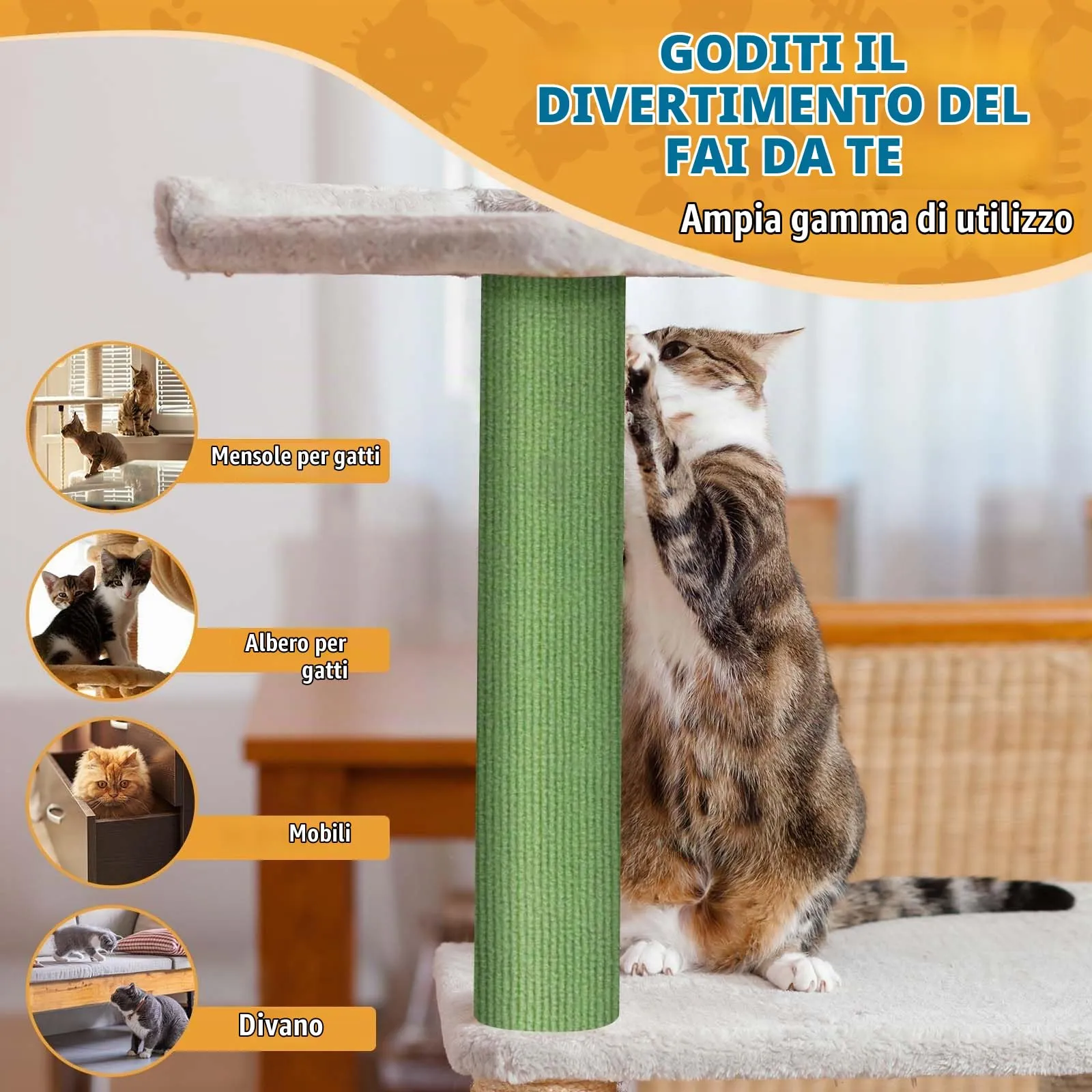 GODITI IL
DIVERTIMENTO DEL
FAI DA TE

Ampia gamma di utilizzo

Mensole per gatti

Albero per gatti

Mobili

Divano