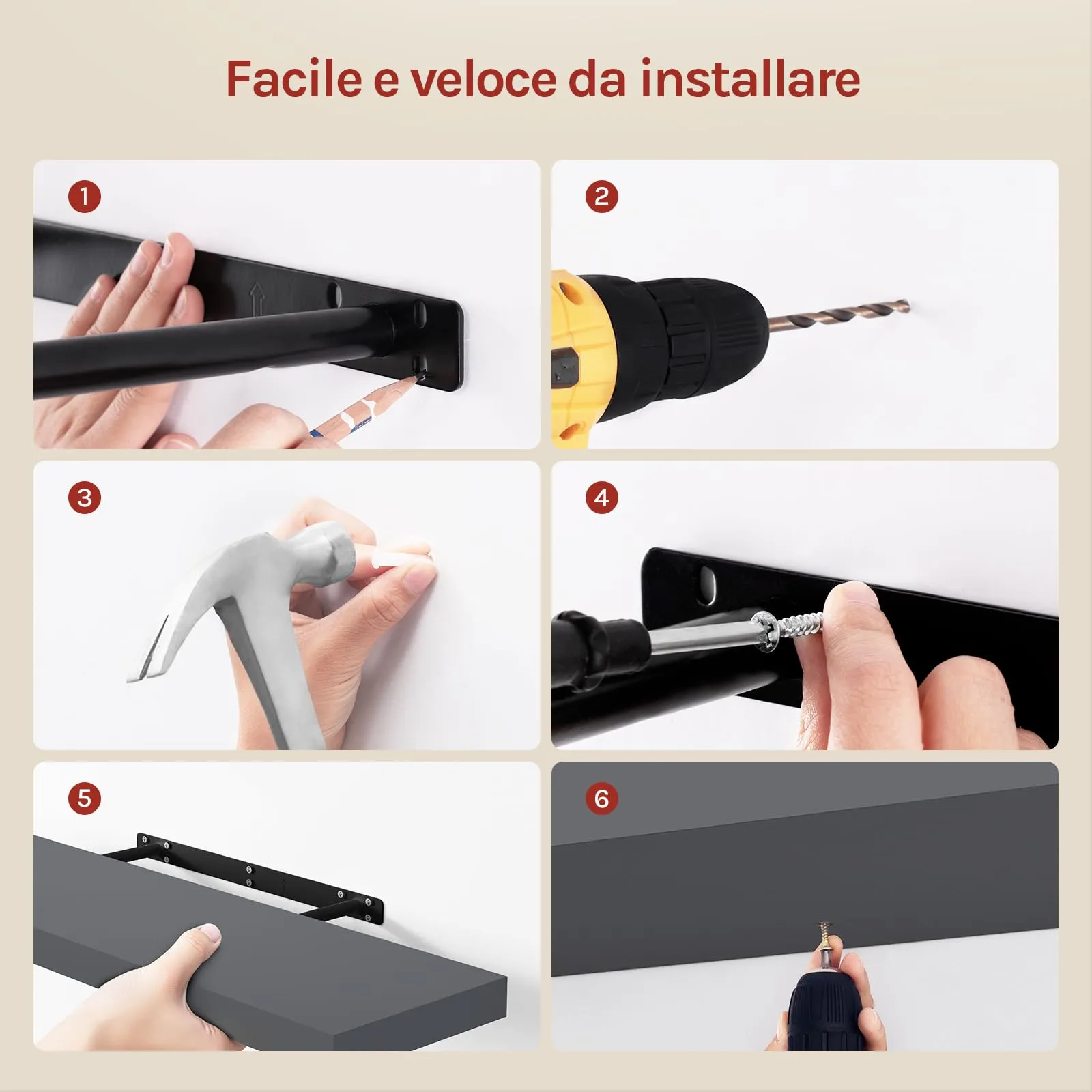 Facile e veloce da installare

1

2

3

4

5

6