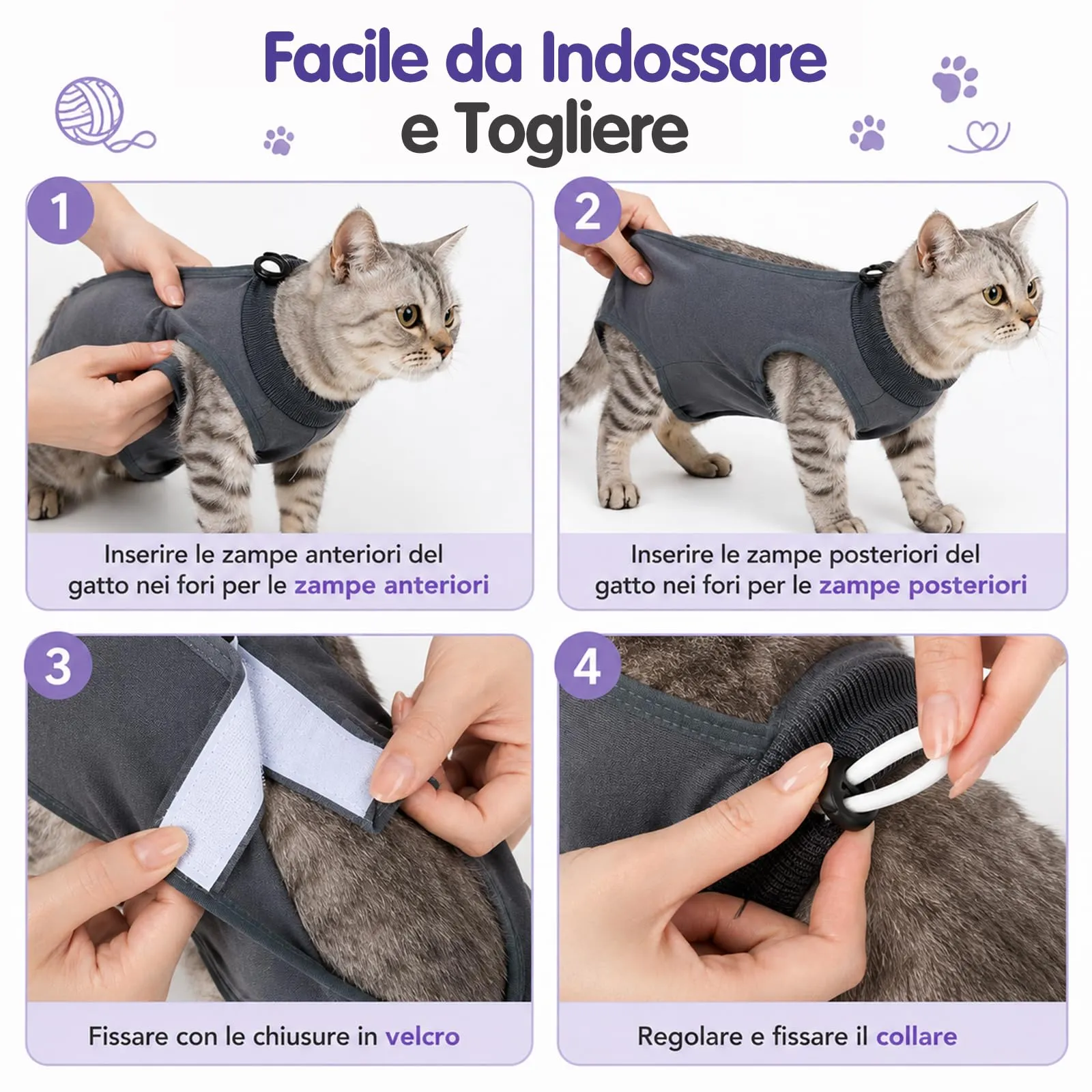 Facile da Indossare e Togliere

1

Inserire le zampe anteriori del gatto nei fori per le zampe anteriori

2

Inserire le zampe posteriori del gatto nei fori per le zampe posteriori

3

Fissare con le chiusure in velcro

4

Regolare e fissare il collare