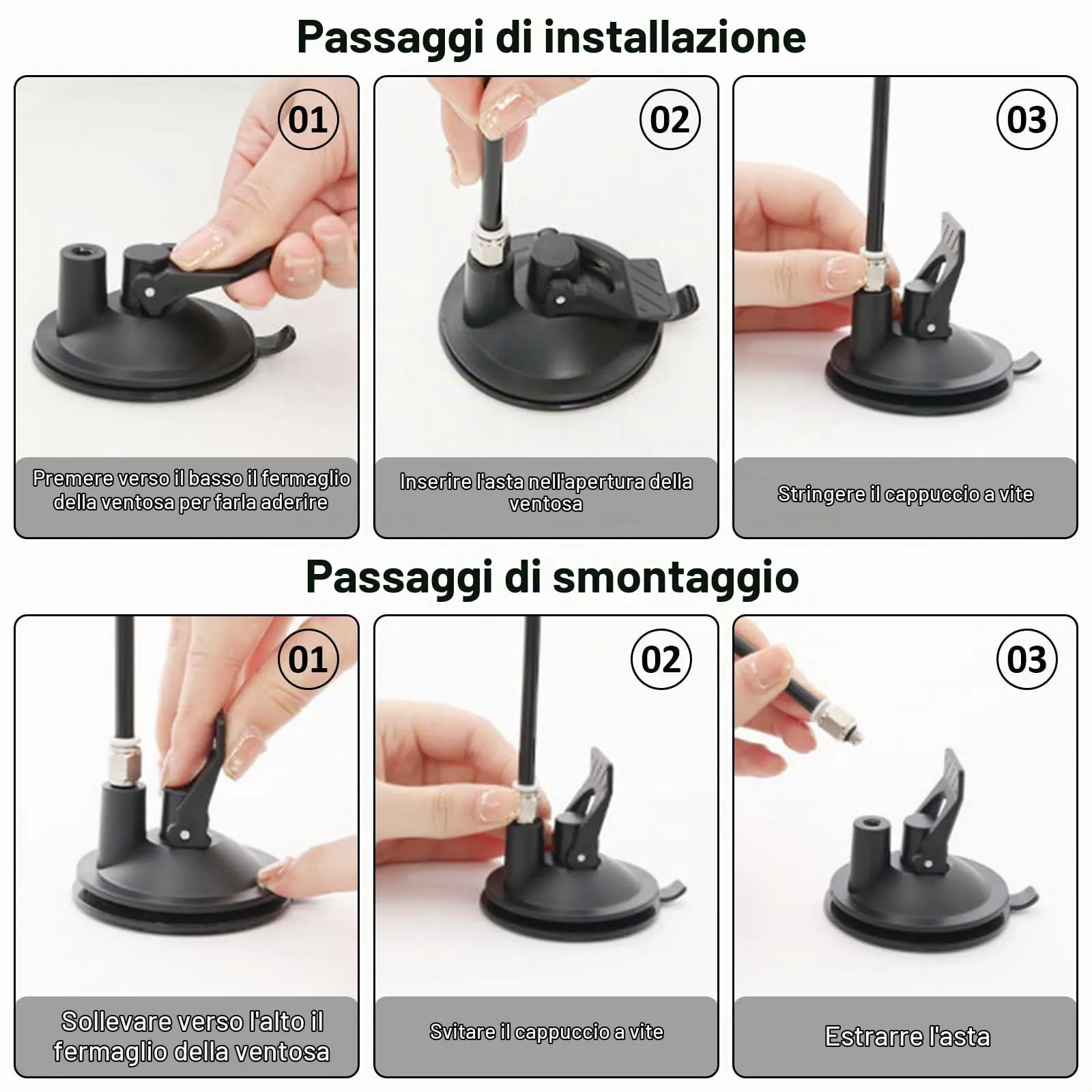 Passaggi di installazione

01

Premere verso il basso il fermaglio della ventosa per farla aderire

02

Inserire l'asta nell'apertura della ventosa

03

Stringere il cappuccio a vite

Passaggi di smontaggio

01

Sollevare verso l'alto il fermaglio della ventosa

02

Svitare il cappuccio a vite

03

Estrarre l'asta