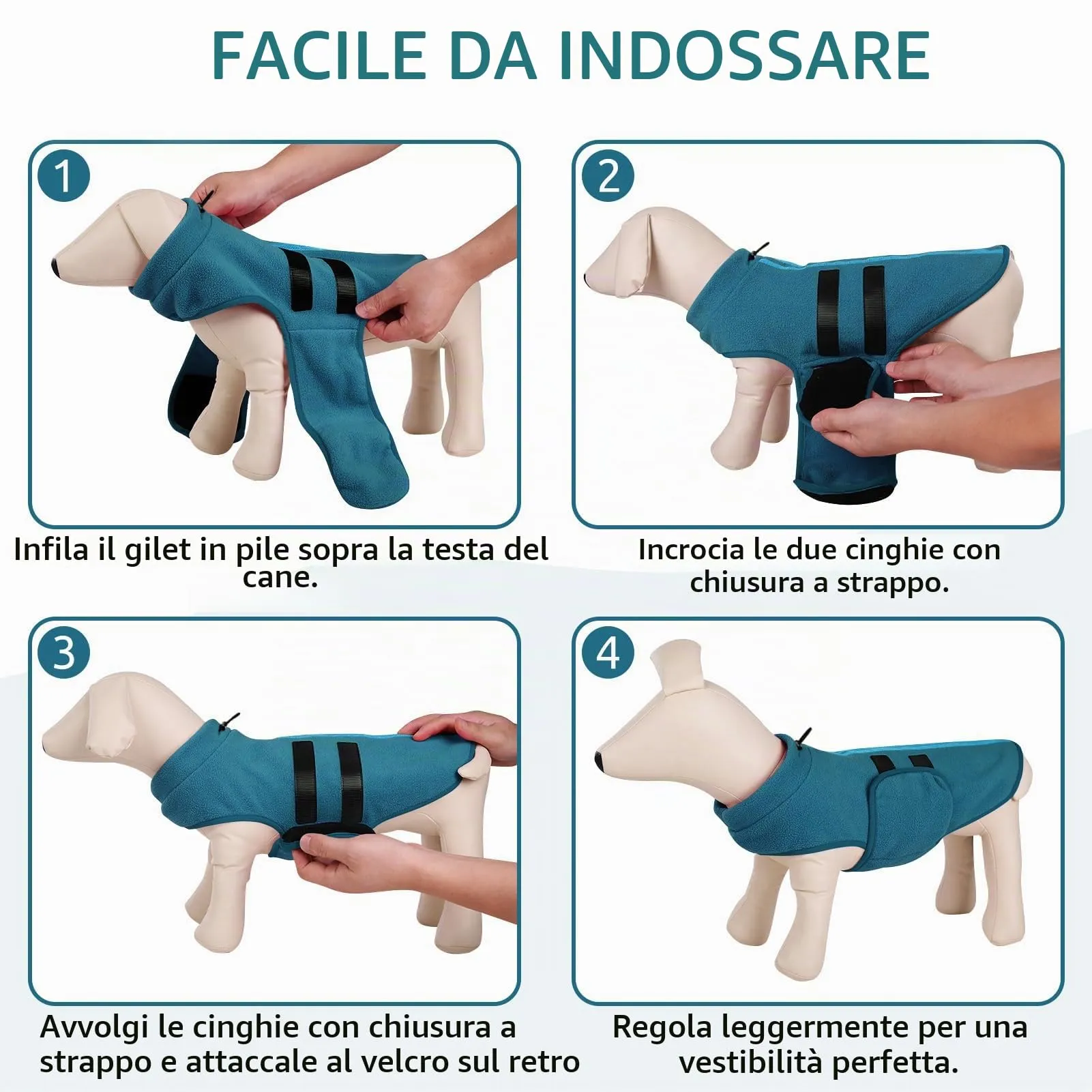 FACILE DA INDOSSARE

1

Infila il gilet in pile sopra la testa del cane.

2

Incrocia le due cinghie con chiusura a strappo.

3

Avvolgi le cinghie con chiusura a strappo e attaccale al velcro sul retro

4

Regola leggermente per una vestibilità perfetta.