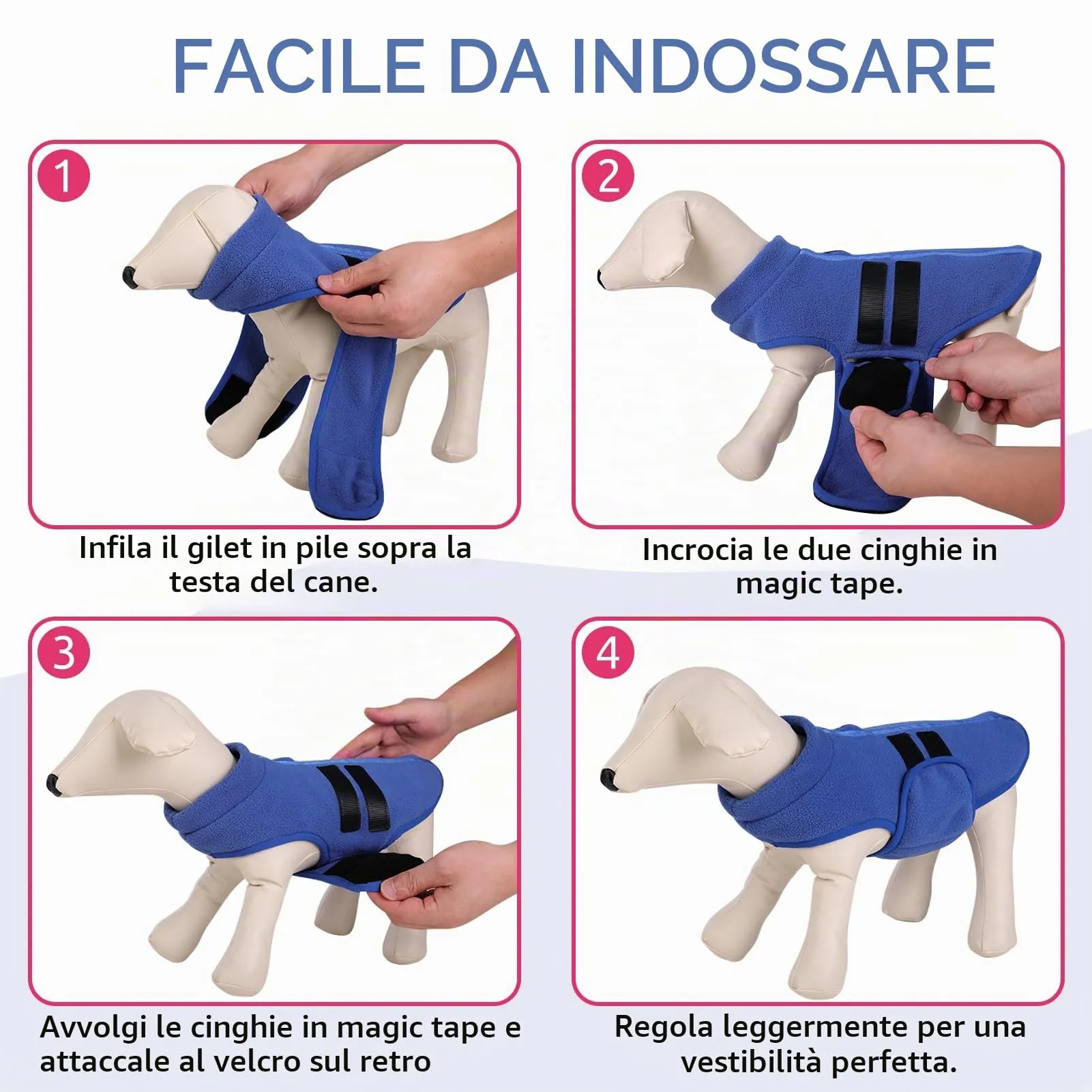 FACILE DA INDOSSARE

1

Infila il gilet in pile sopra la testa del cane.

2

Incrocia le due cinghie in magic tape.

3

Avvolgi le cinghie in magic tape e attaccale al velcro sul retro

4

Regola leggermente per una vestibilità perfetta.