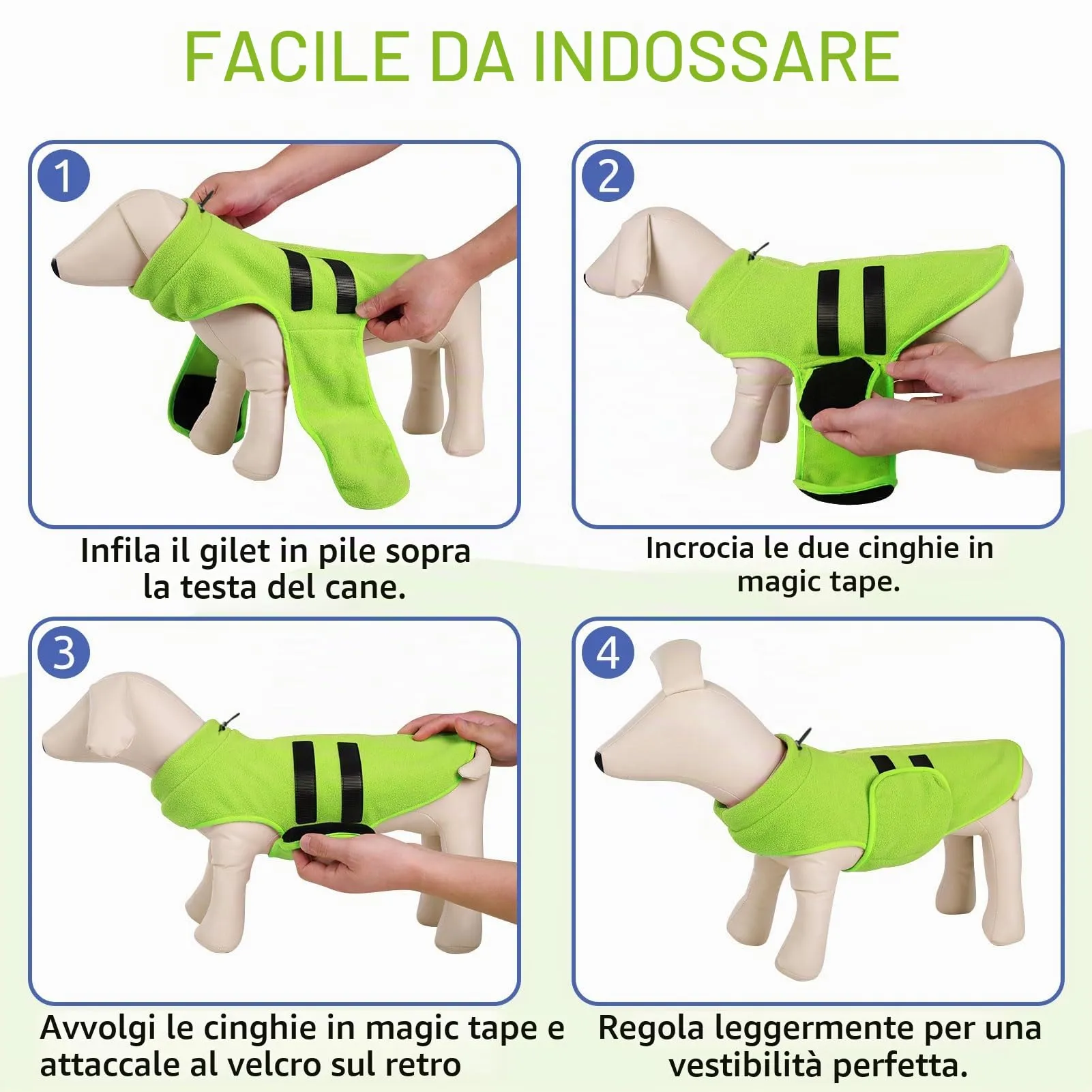 FACILE DA INDOSSARE

1

Infila il gilet in pile sopra la testa del cane.

2

Incrocia le due cinghie in magic tape.

3

Avvolgi le cinghie in magic tape e attaccale al velcro sul retro

4

Regola leggermente per una vestibilità perfetta.