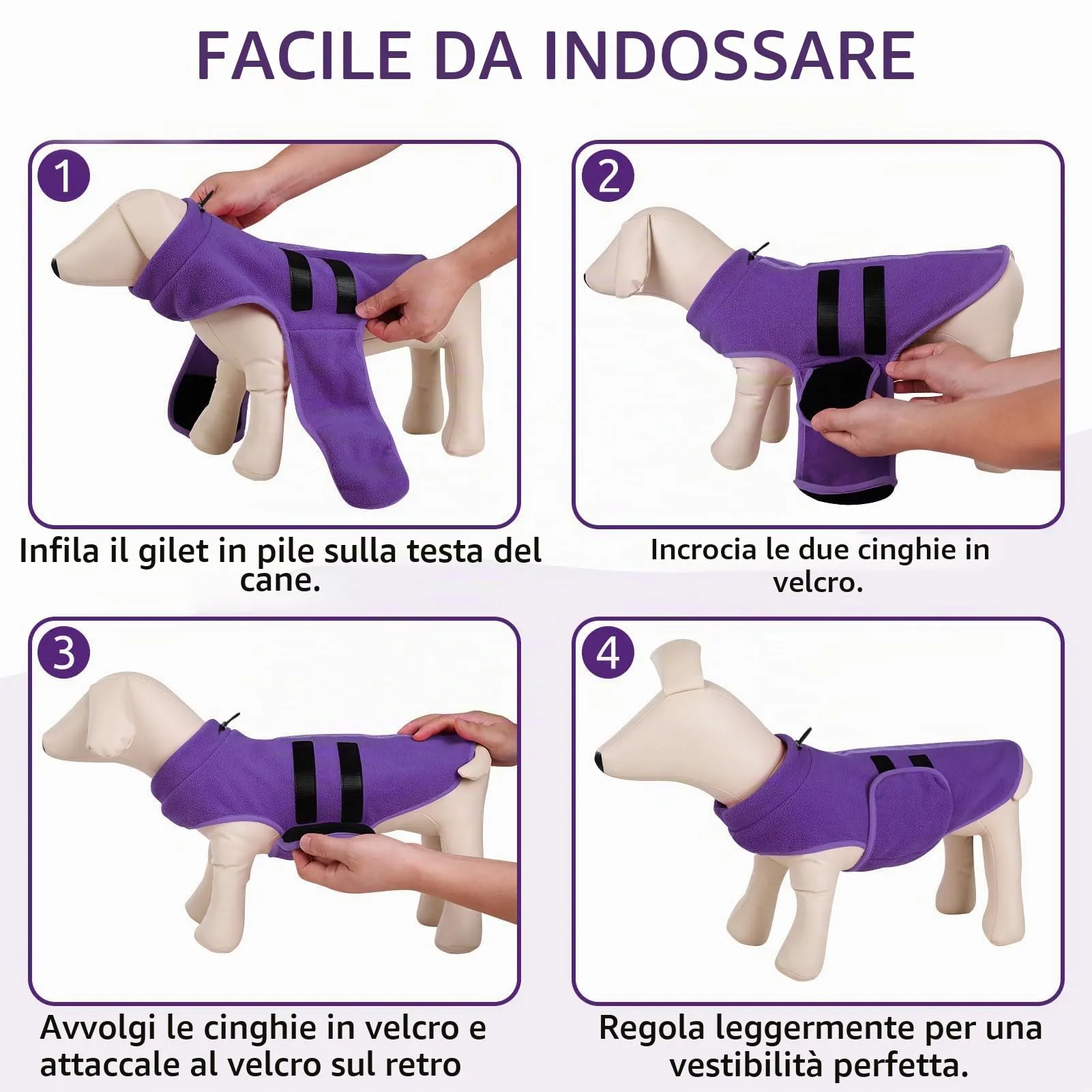 FACILE DA INDOSSARE

1

Infila il gilet in pile sulla testa del cane.

2

Incrocia le due cinghie in velcro.

3

Avvolgi le cinghie in velcro e attaccale al velcro sul retro

4

Regola leggermente per una vestibilità perfetta.