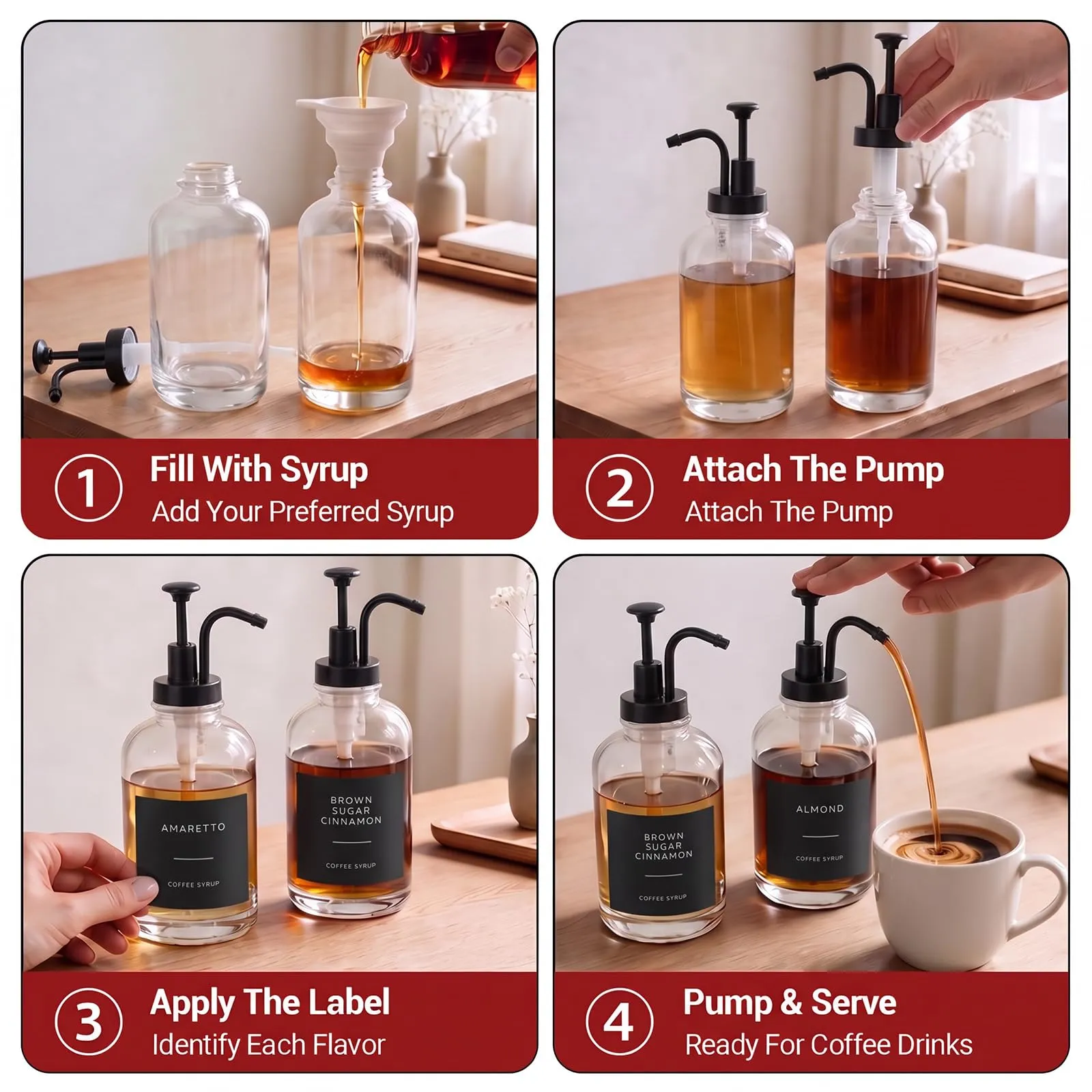 1

Fill With Syrup

Add Your Preferred Syrup

2

Attach The Pump

Attach The Pump

AMARETTO

COFFEE SYRUP

BROWN SUGAR CINNAMON

COFFEE SYRUP

3

Apply The Label

Identify Each Flavor

BROWN SUGAR CINNAMON

COFFEE SYRUP

ALMOND

COFFEE SYRUP

4

Pump & Serve

Ready For Coffee Drinks