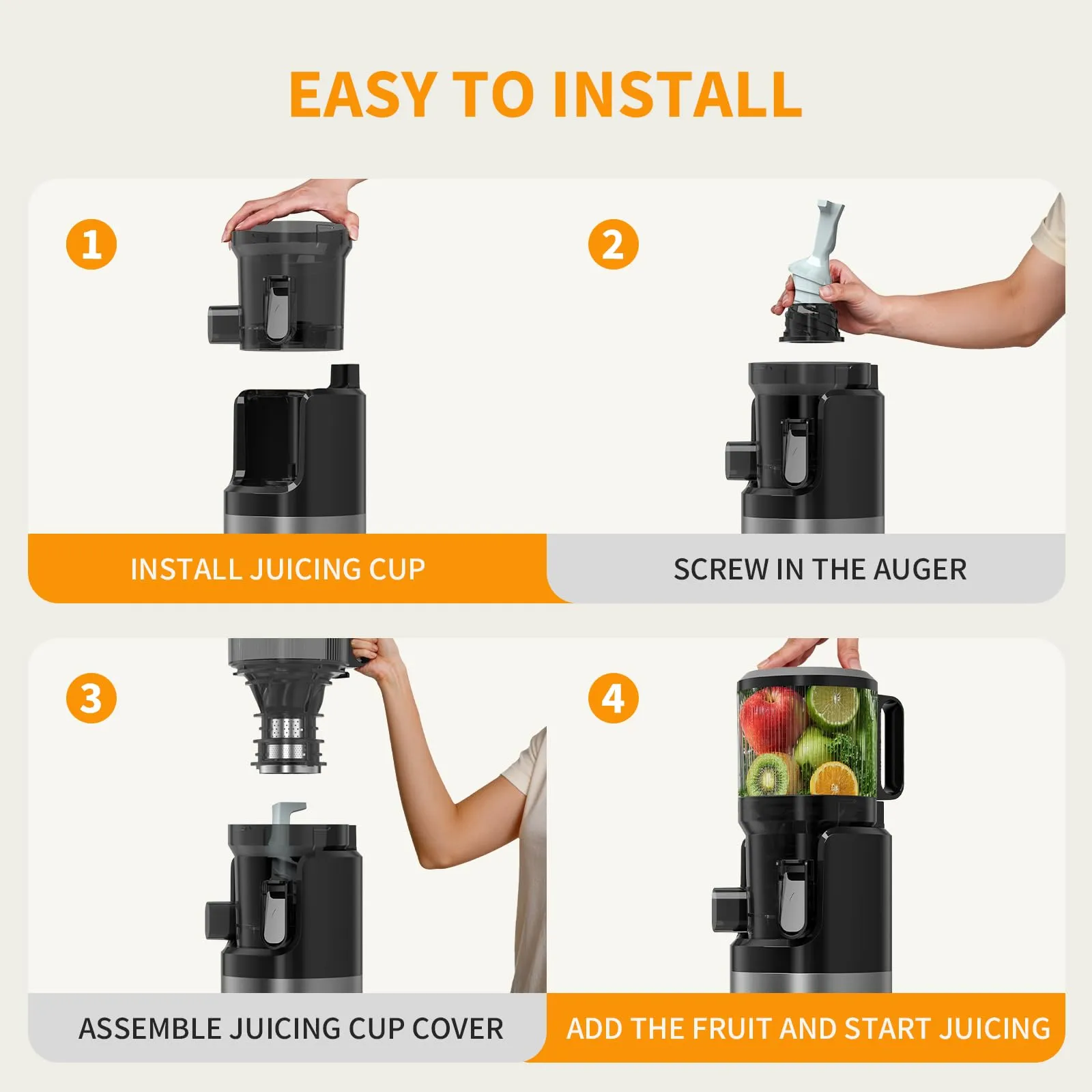 EASY TO INSTALL

1

INSTALL JUICING CUP

2

SCREW IN THE AUGER

3

ASSEMBLE JUICING CUP COVER

4

ADD THE FRUIT AND START JUICING