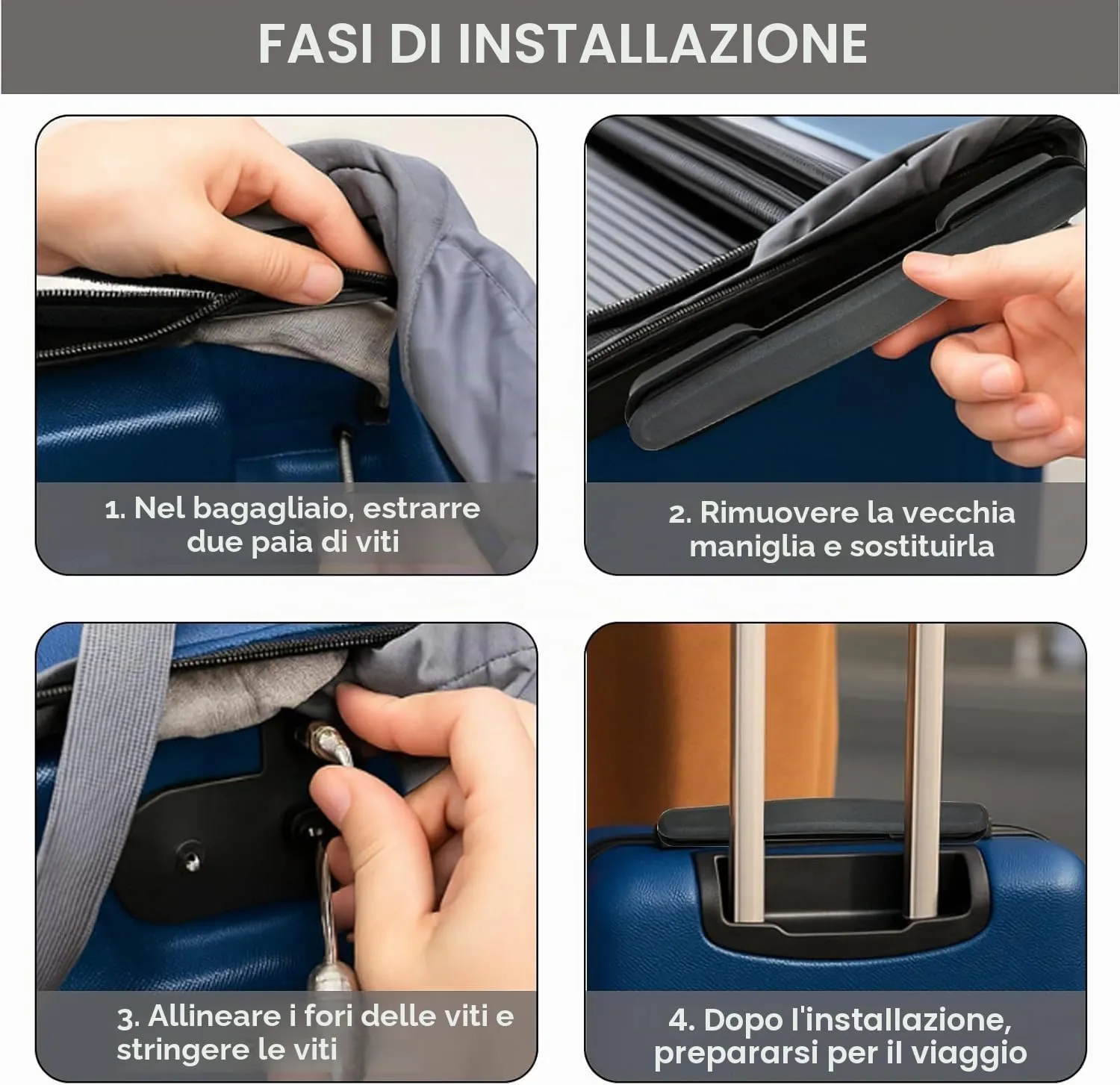 FASI DI INSTALLAZIONE

1. Nel bagagliaio, estrarre due paia di viti

2. Rimuovere la vecchia maniglia e sostituirla

3. Allineare i fori delle viti e stringere le viti

4. Dopo l'installazione, prepararsi per il viaggio