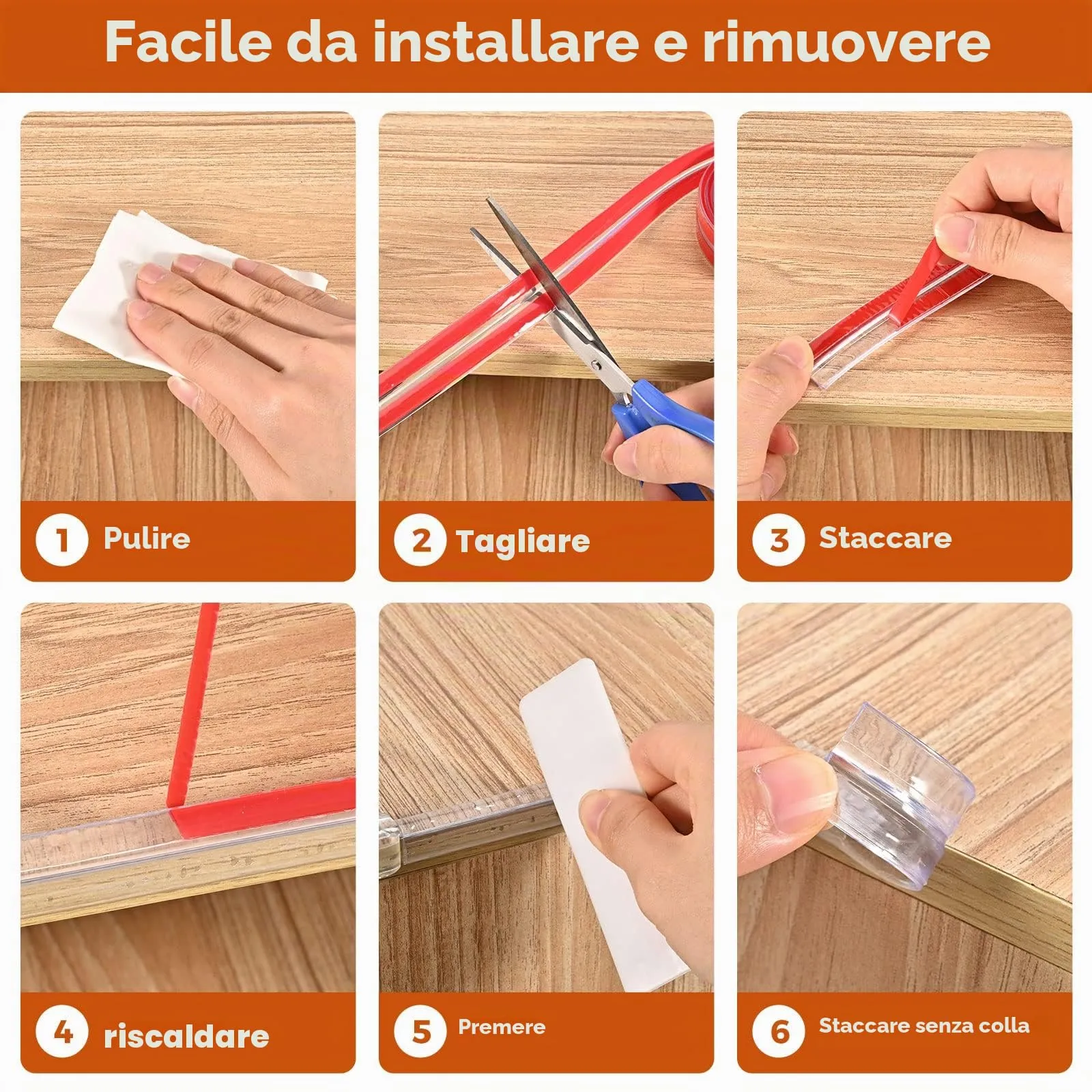 Facile da installare e rimuovere

1 Pulire

2 Tagliare

3 Staccare

4 riscaldare

5 Premere

6 Staccare senza colla