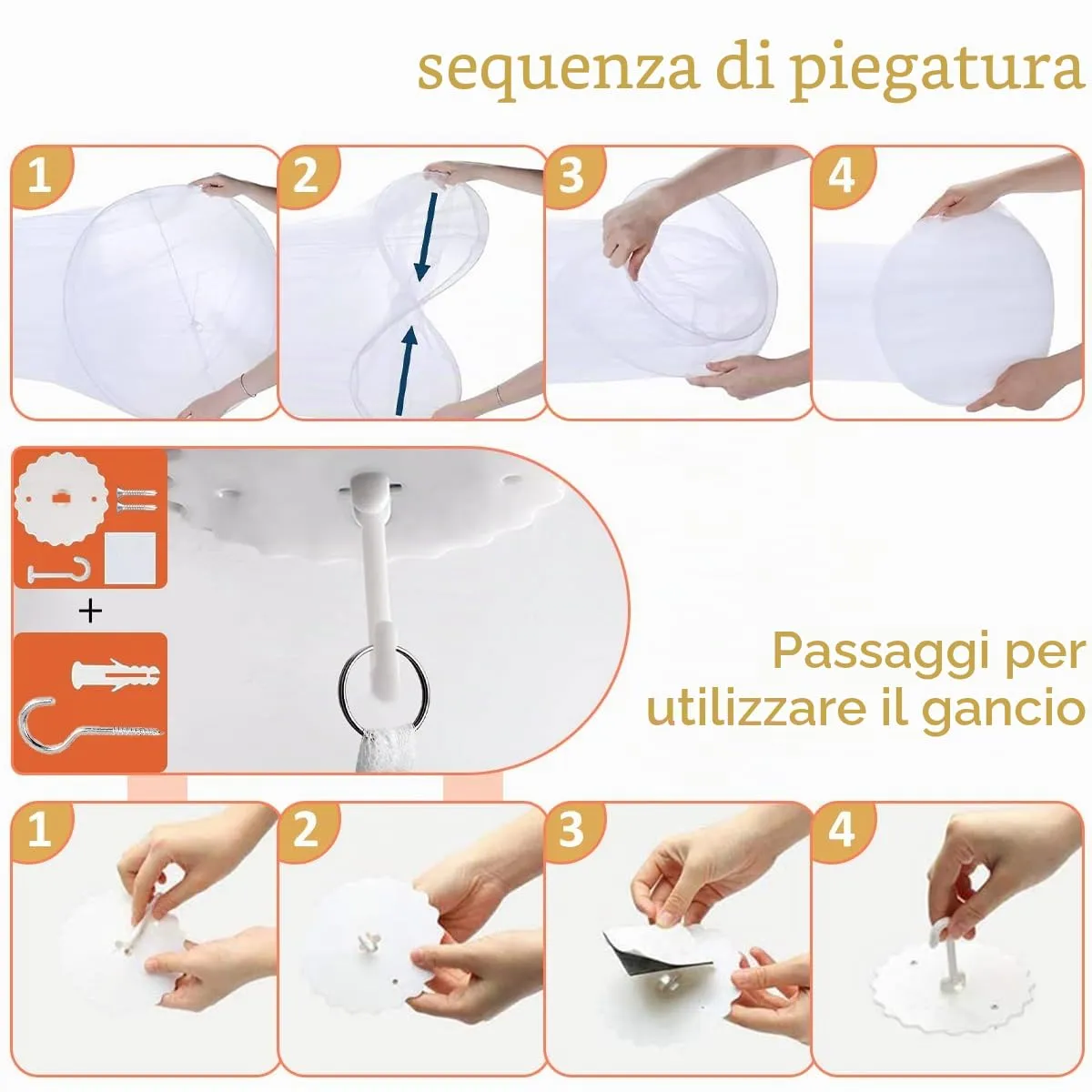 sequenza di piegatura

1

2

3

4

+

Passaggi per utilizzare il gancio

1

2

3

4