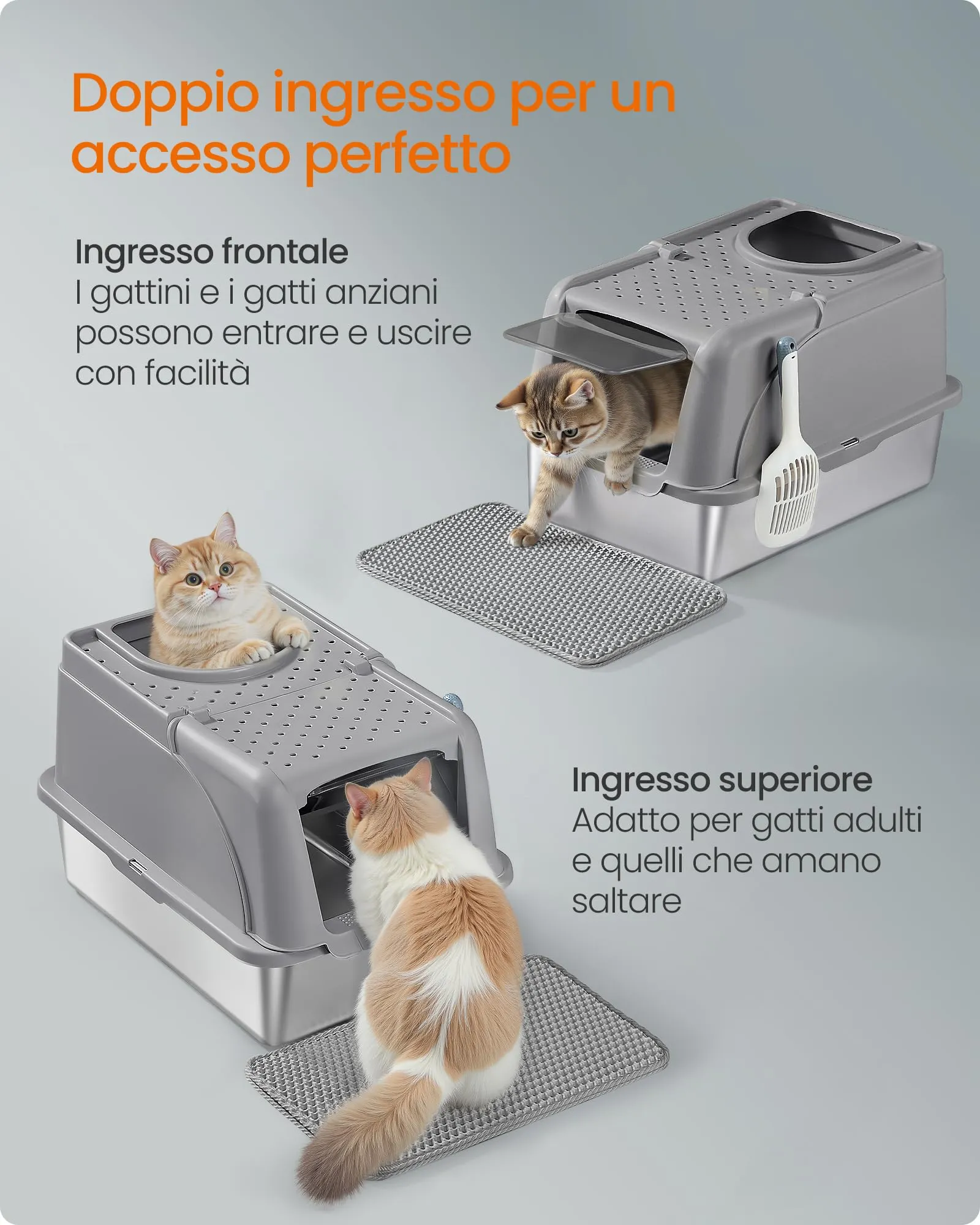 Doppio ingresso per un accesso perfetto

Ingresso frontale
I gattini e i gatti anziani possono entrare e uscire con facilità

Ingresso superiore
Adatto per gatti adulti e quelli che amano saltare