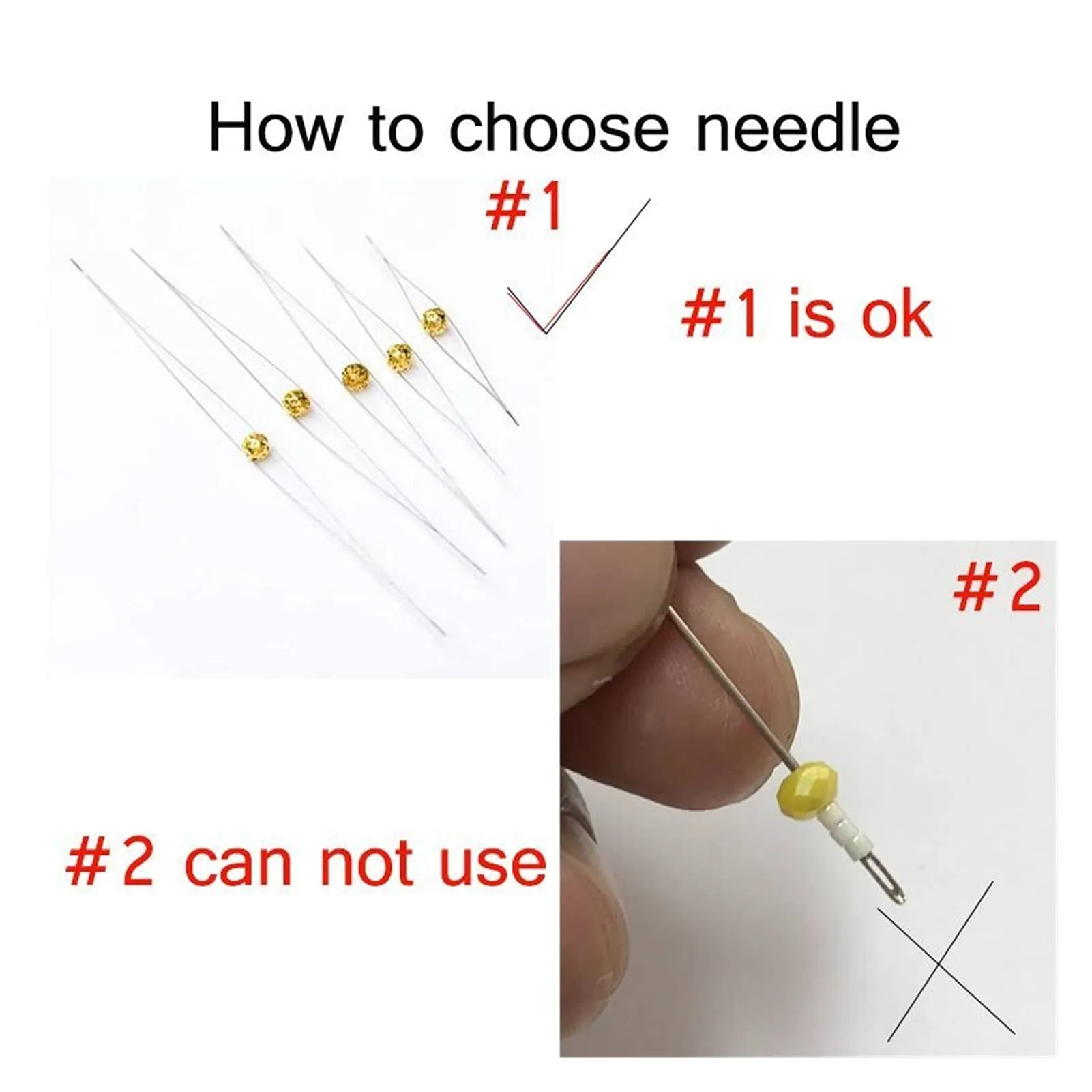 How to choose needle

#1

#1 is ok

#2

#2 can not use