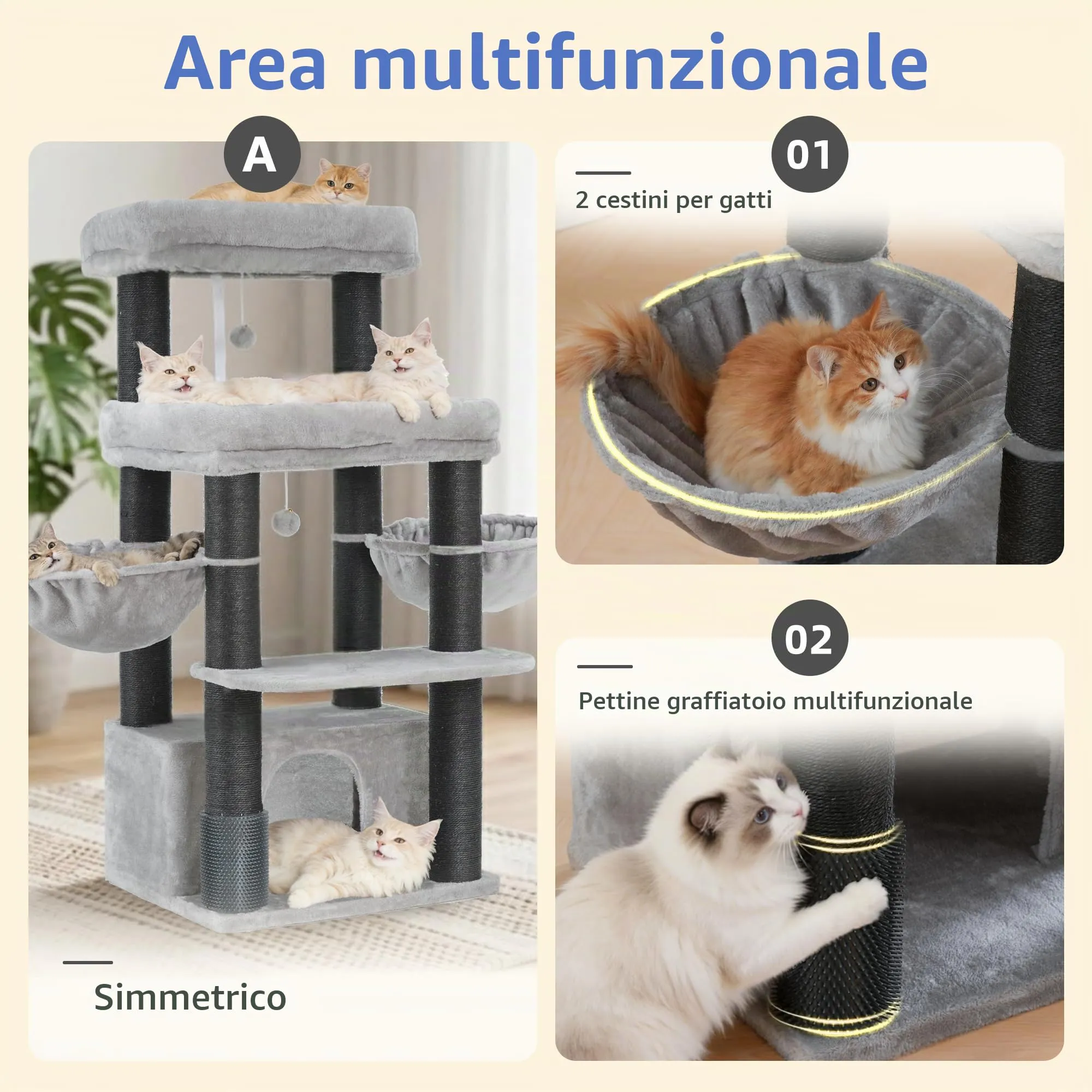 Area multifunzionale

A

Simmetrico

01

2 cestini per gatti

02

Pettine graffiatoio multifunzionale