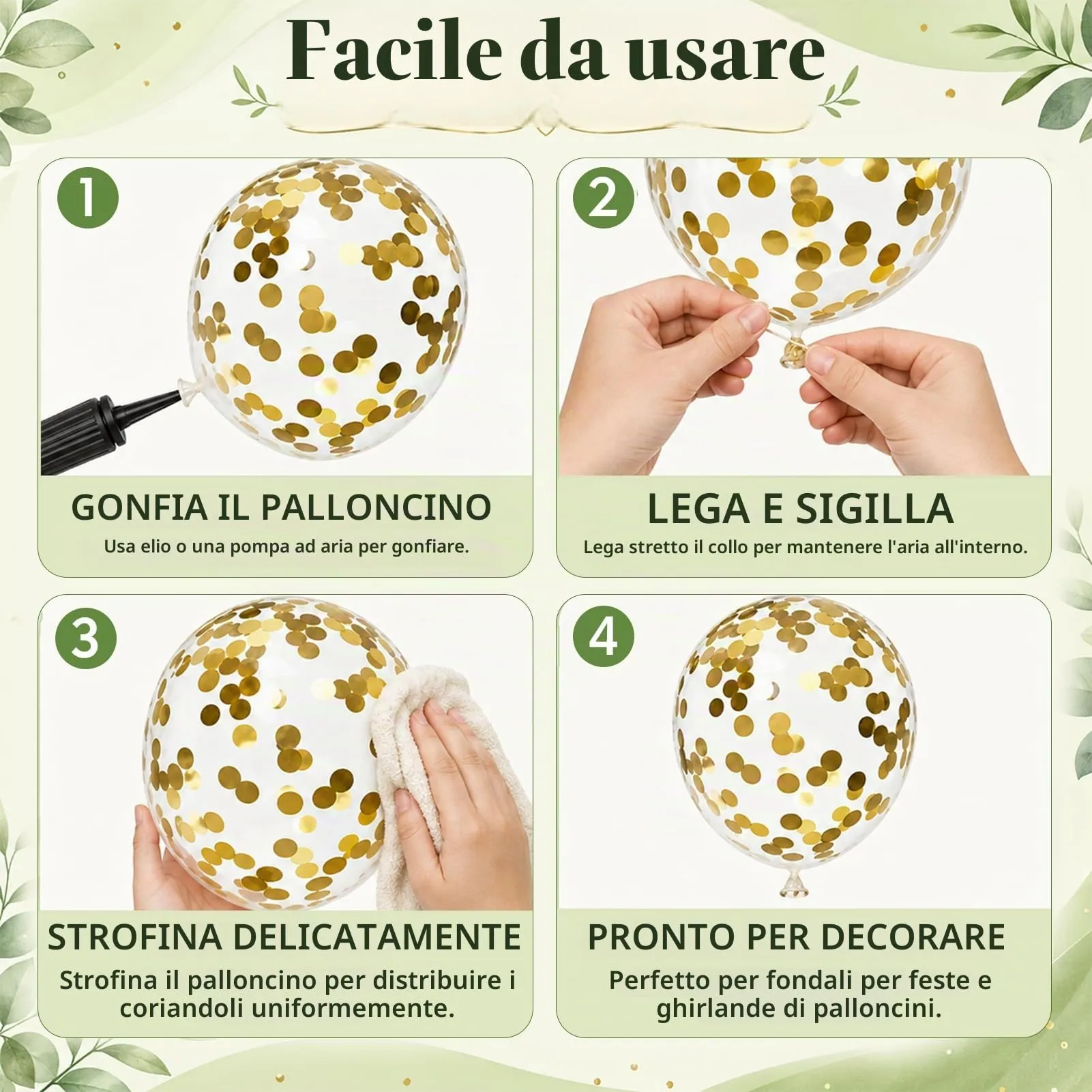 Facile da usare

1

GONFIA IL PALLONCINO

Usa elio o una pompa ad aria per gonfiare.

2

LEGA E SIGILLA

Lega stretto il collo per mantenere l'aria all'interno.

3

STROFINA DELICATAMENTE

Strofina il palloncino per distribuire i coriandoli uniformemente.

4

PRONTO PER DECORARE

Perfetto per fondali per feste e ghirlande di palloncini.