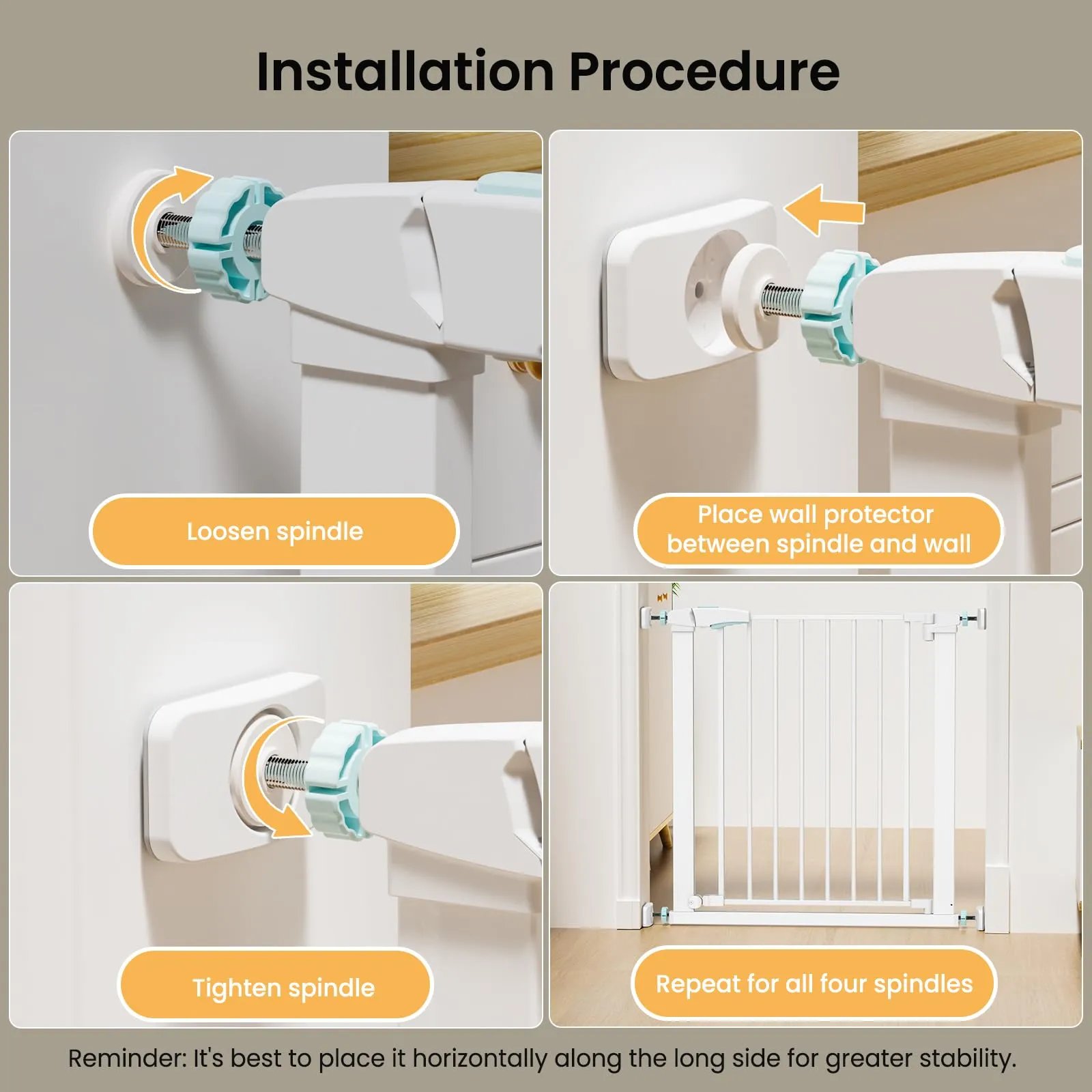 Installation Procedure

Loosen spindle

Place wall protector between spindle and wall

Tighten spindle

Repeat for all four spindles

Reminder: It's best to place it horizontally along the long side for greater stability.