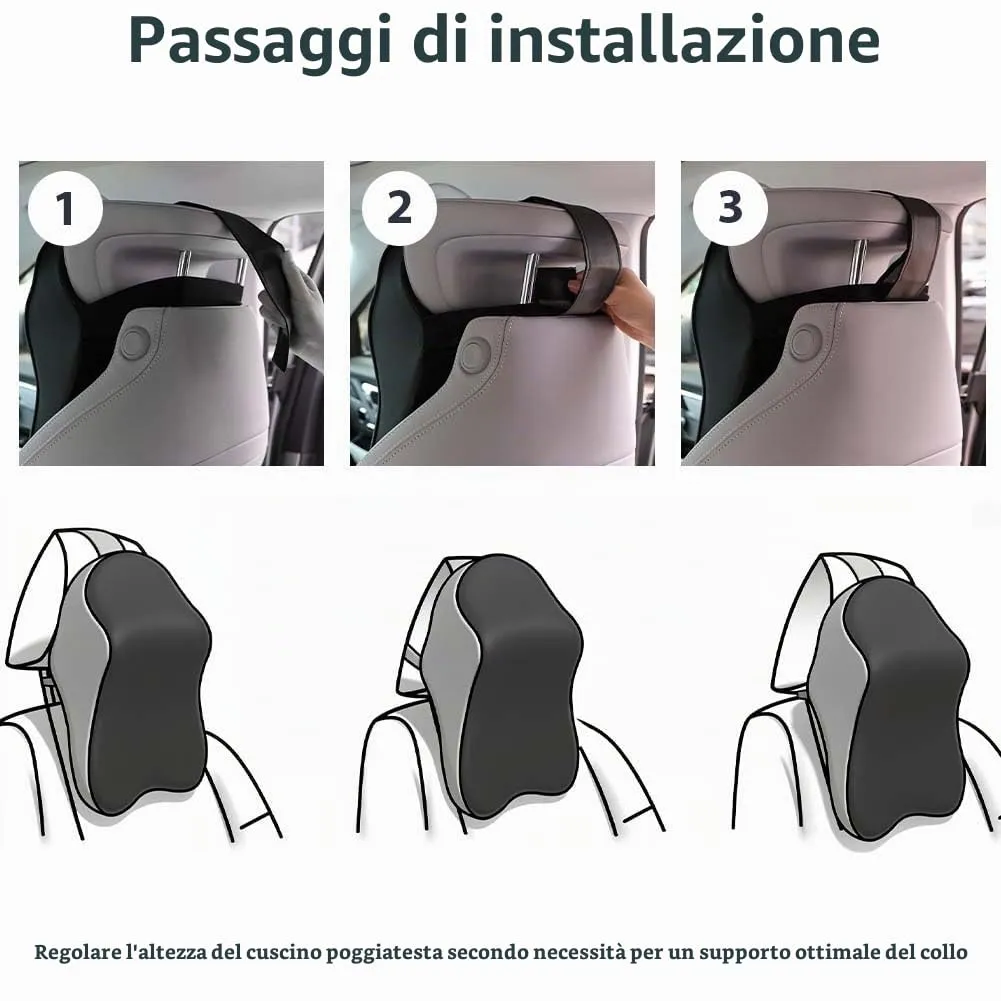 Passaggi di installazione

1

2

3

Regolare l'altezza del cuscino poggiatesta secondo necessità per un supporto ottimale del collo